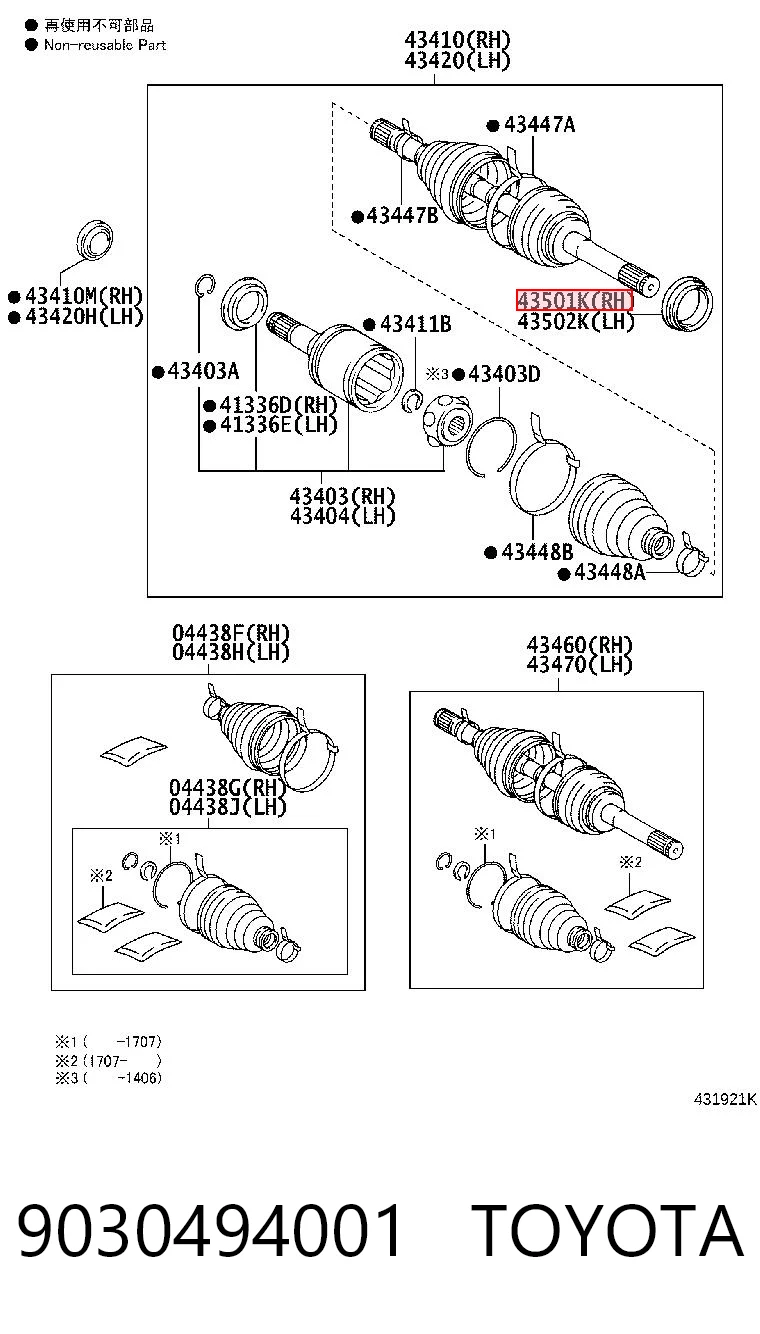 ● 再使用不可部品
● Non-reusable Part

43410(RH)
43420(LH)

● 43447A
● 43447B
● 43410M(RH)
● 43420H(LH)
43501K(RH)
43502K(LH)
● 43411B
● 43403A
※3 ● 43403D
● 41336D(RH)
● 41336E(LH)
43403(RH)
43404(LH)
● 43448B
● 43448A

04438F(RH)
04438H(LH)
04438G(RH)
04438J(LH)
※1
※2

43460(RH)
43470(LH)
※1
※2

※1 (　-1707)
※2 (1707-　)
※3 (　-1406)

431921K

9030494001 TOYOTA