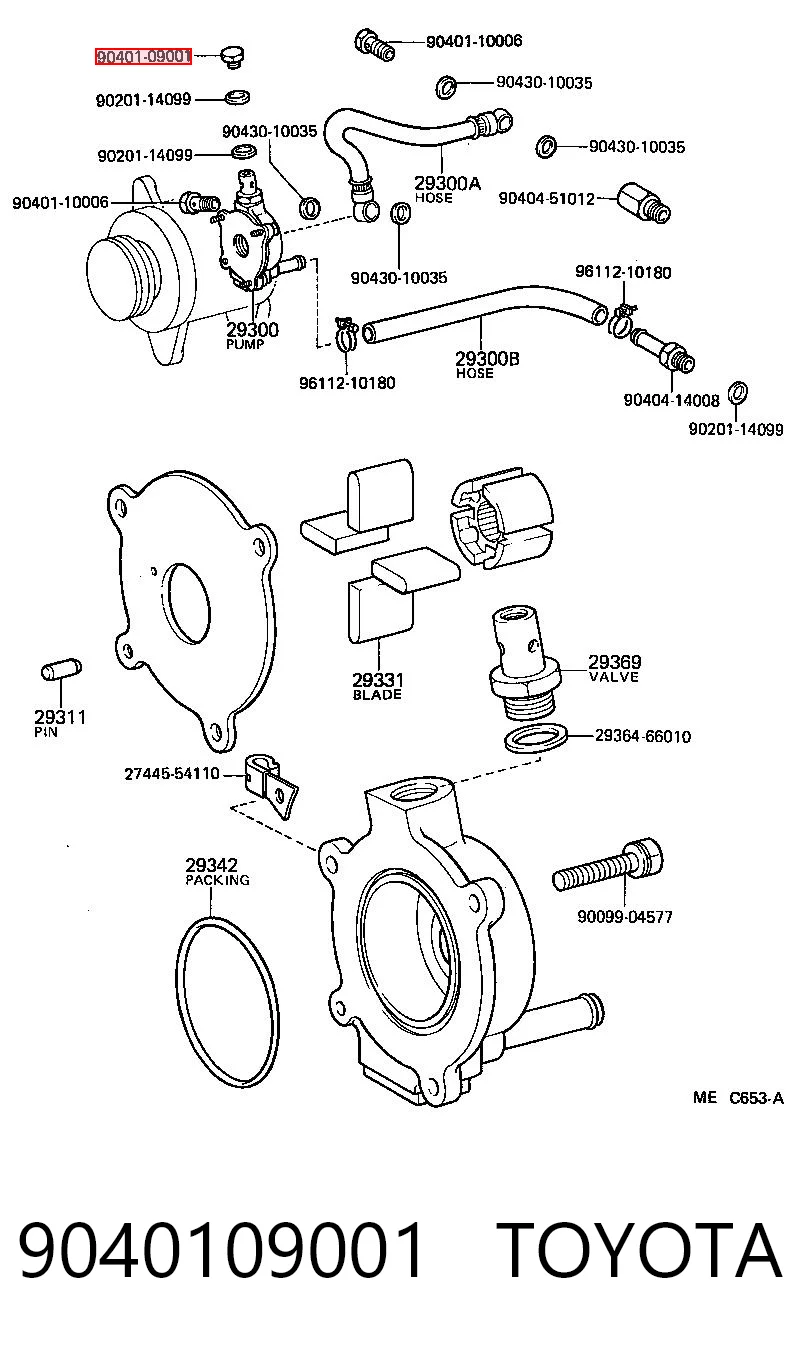 90401-09001
90401-10006
90430-10035
90201-14099
90430-10035
90430-10035
90201-14099
29300A
HOSE
90404-51012
90401-10006
90430-10035
96112-10180
29300
PUMP
29300B
HOSE
96112-10180
90404-14008
90201-14099
29331
BLADE
29369
VALVE
29311
PIN
29364-66010
27445-54110
29342
PACKING
90099-04577
ME C653-A

9040109001 TOYOTA