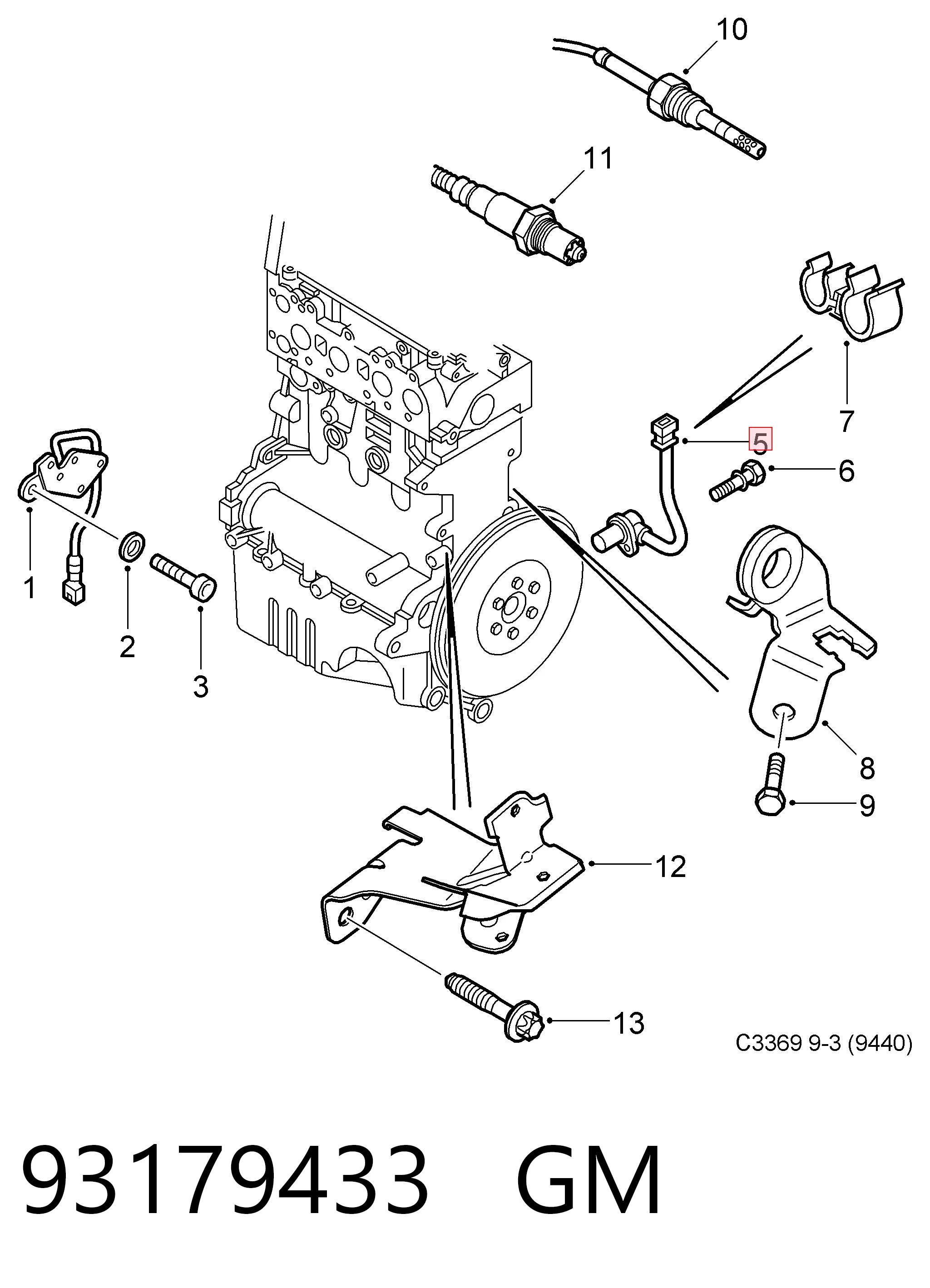 10
11
7
5
6
1
2
3
8
9
12
13
C3369 9-3 (9440)

93179433 GM