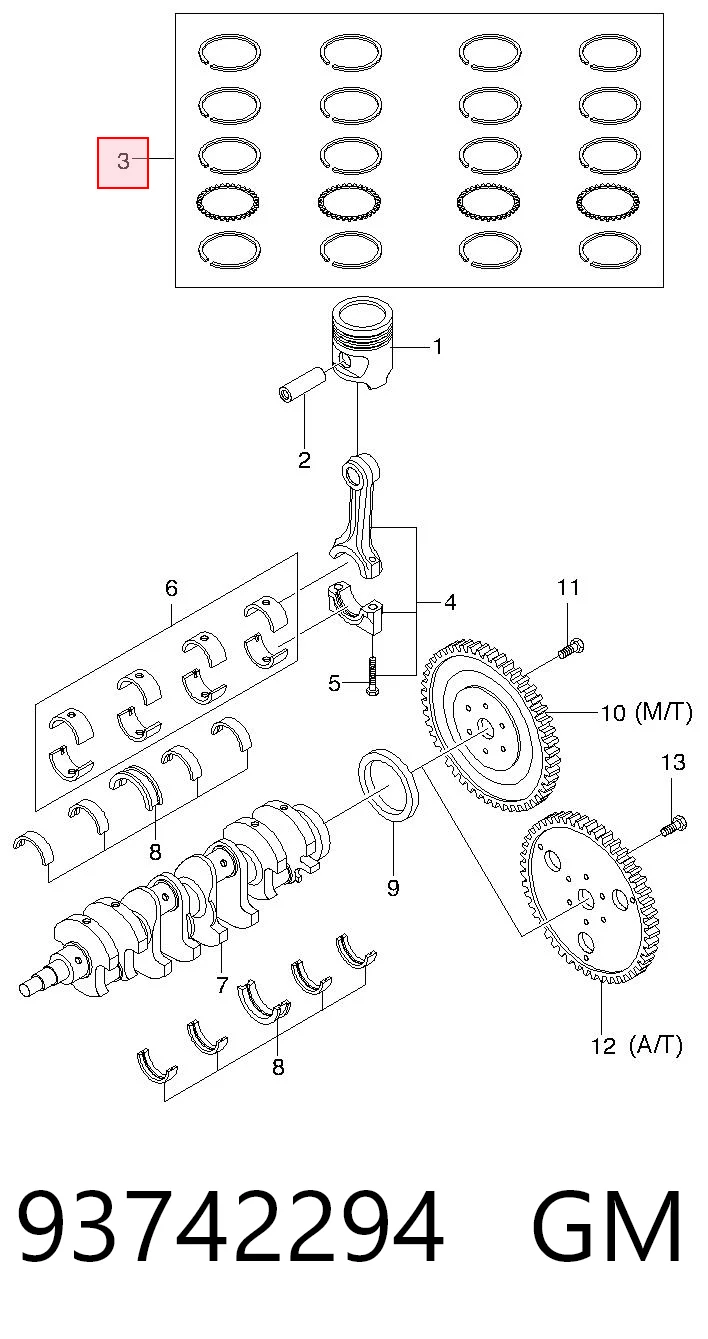 3

1

2

6

4

11

5

10 (M/T)

13

8

9

7

8

12 (A/T)

93742294 GM