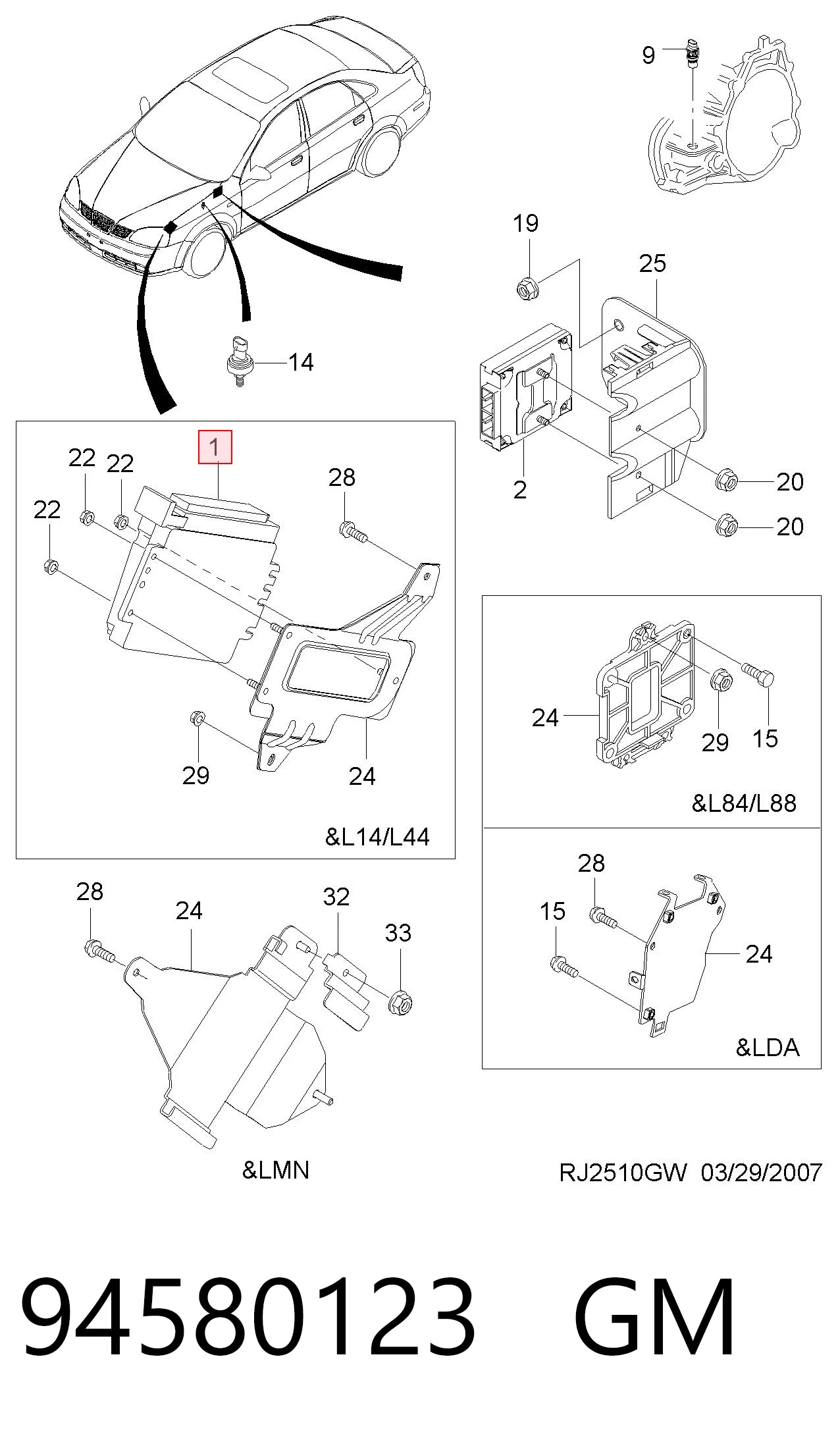 9

19

25

14

2

20

20

1

22

22

22

28

29

24

&L14/L44

24

29

15

&L84/L88

28

15

24

&LDA

28

24

32

33

&LMN

RJ2510GW 03/29/2007

94580123 GM