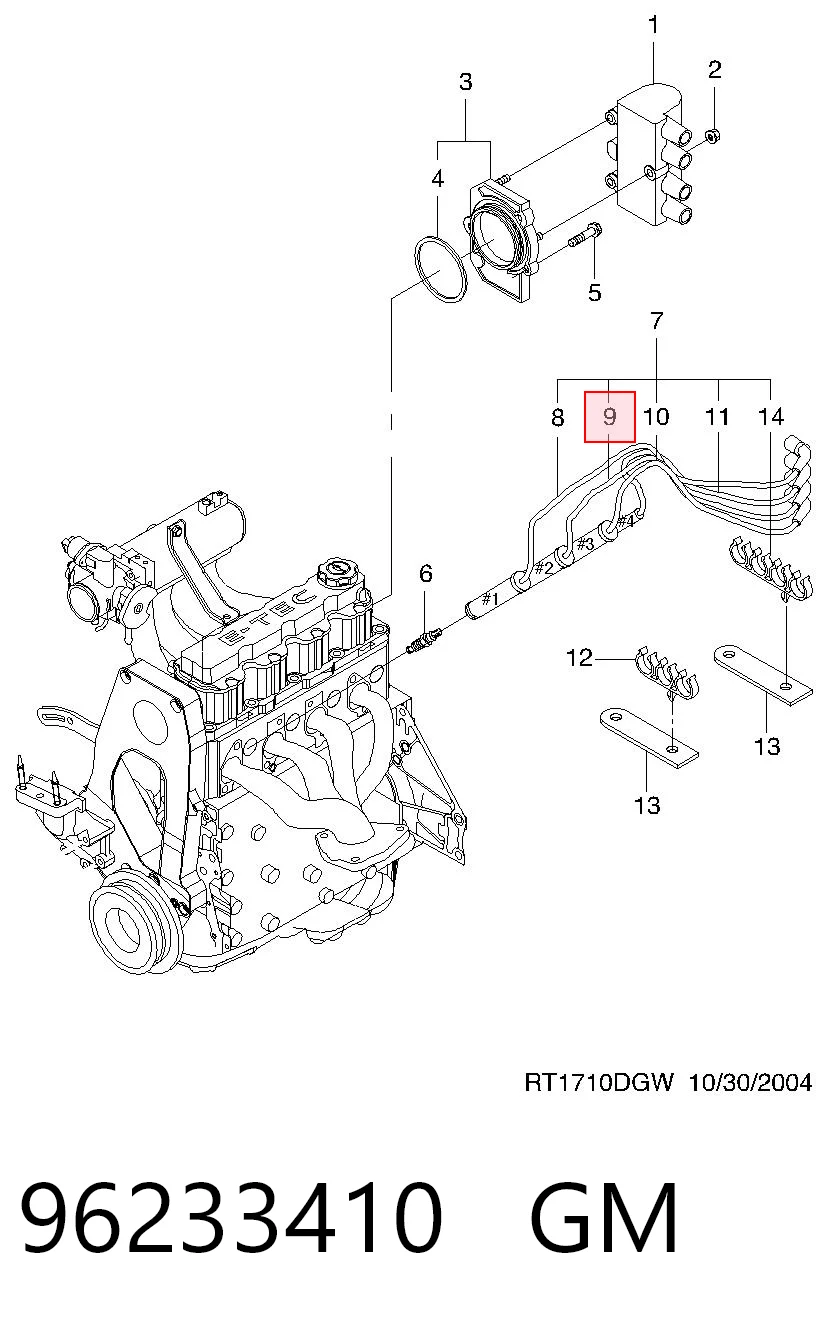 1
2
3
4
5
7
8
9
10
11
14
6
#1
#2
#3
#4
E-TEC
12
13
13

RT1710DGW 10/30/2004

96233410 GM