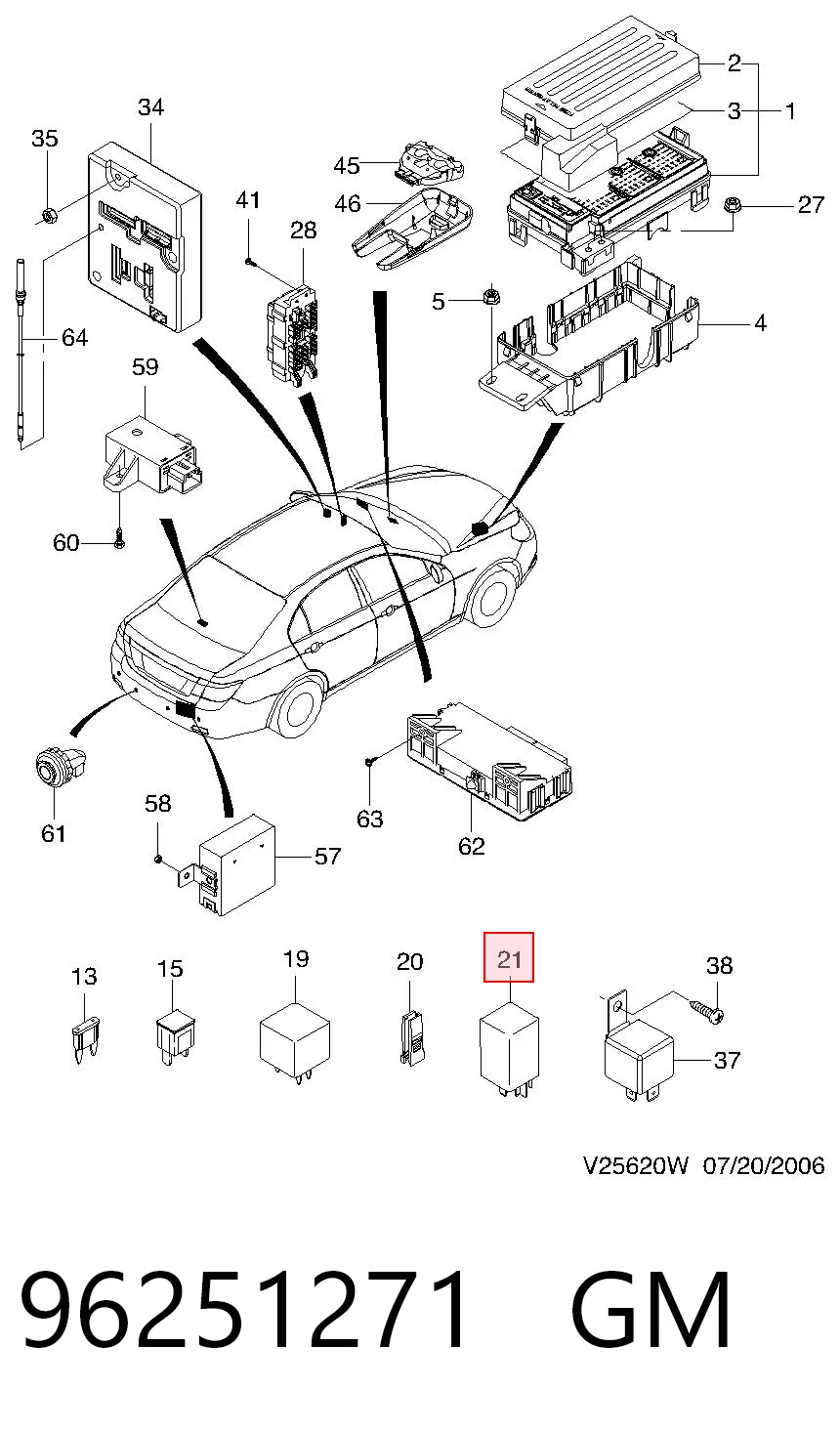 34
35
2
3
1
45
46
41
28
27
5
4
64
59
60
61
58
57
63
62
13
15
19
20
21
38
37
V25620W 07/20/2006

96251271 GM