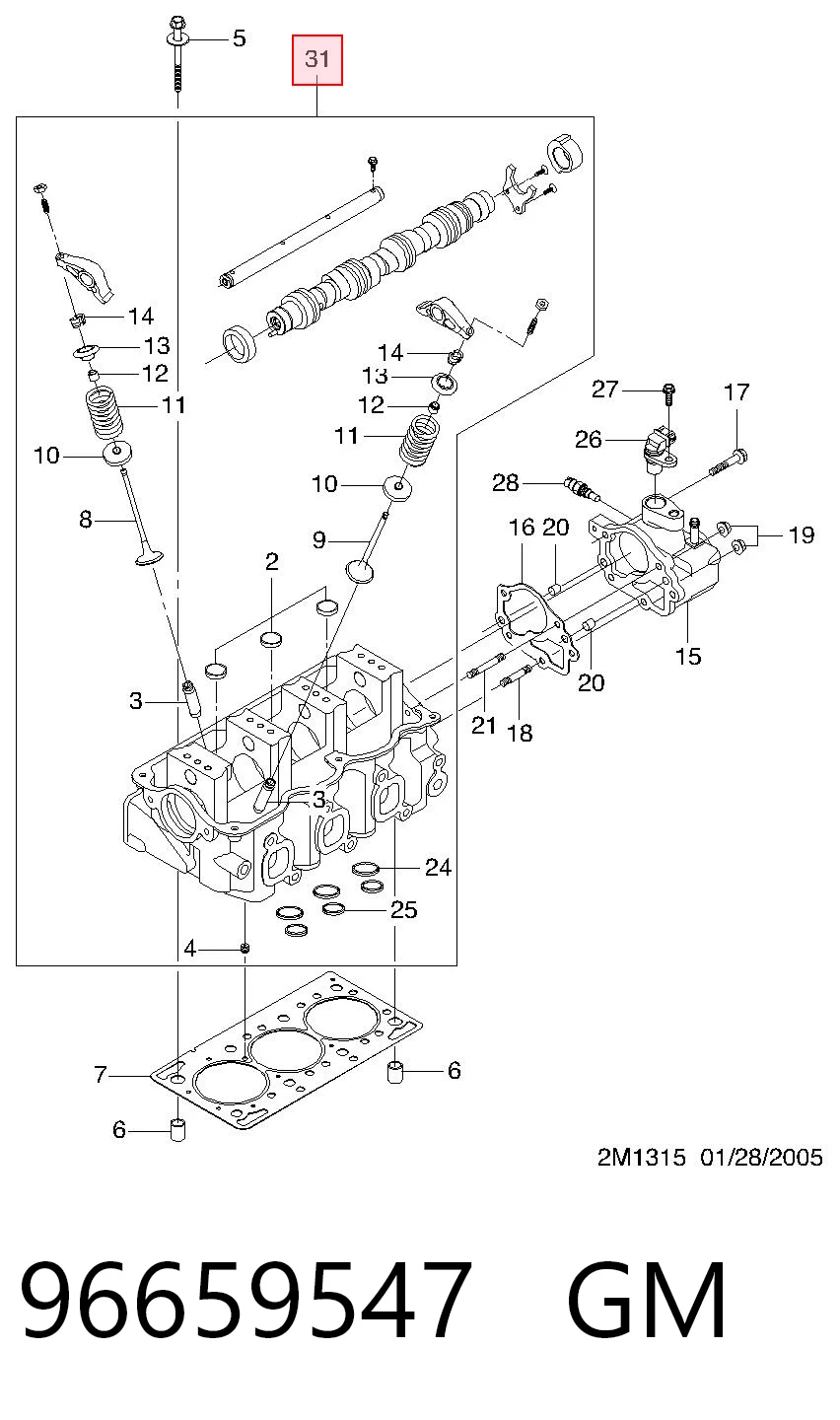 5
31
14
13
12
11
10
8
14
13
12
11
10
9
27
17
26
28
16
20
19
2
15
20
3
21
18
3
24
25
4
7
6
6
2M1315 01/28/2005
96659547 GM