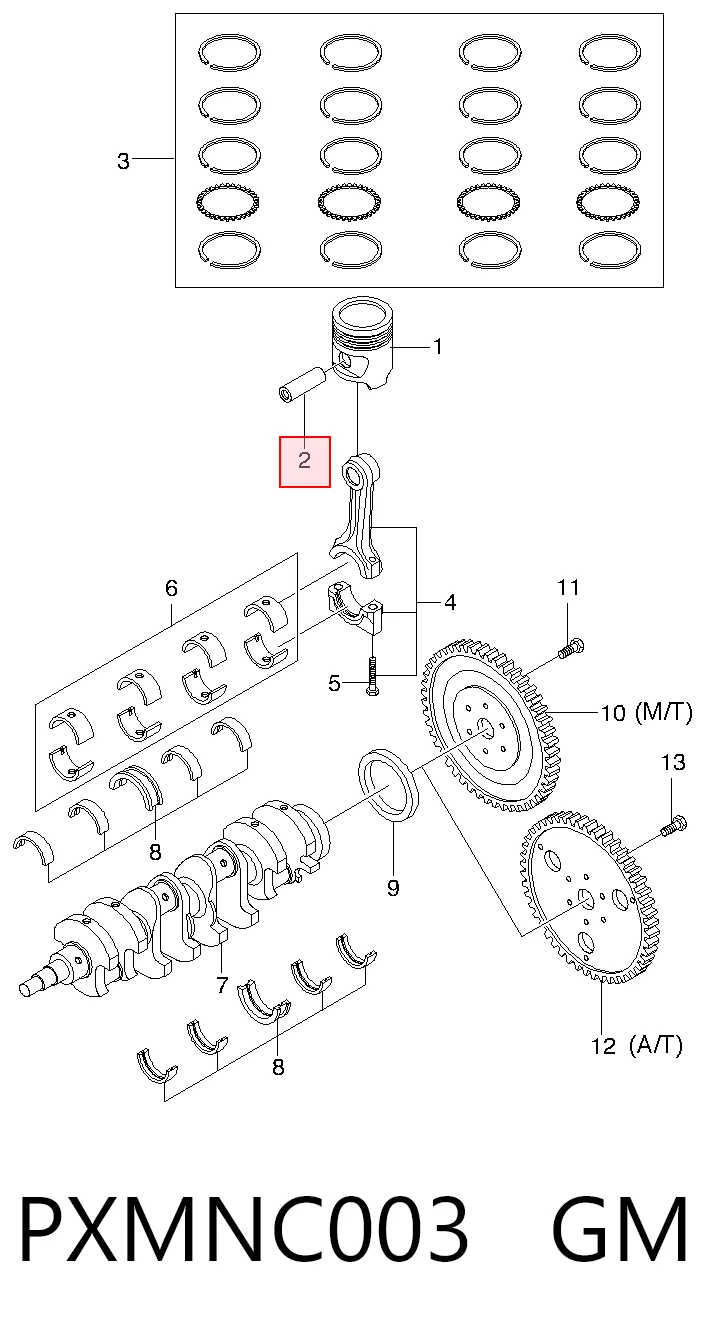 3
1
2
6
4
11
5
10 (M/T)
13
8
9
7
8
12 (A/T)

PXMNC003 GM