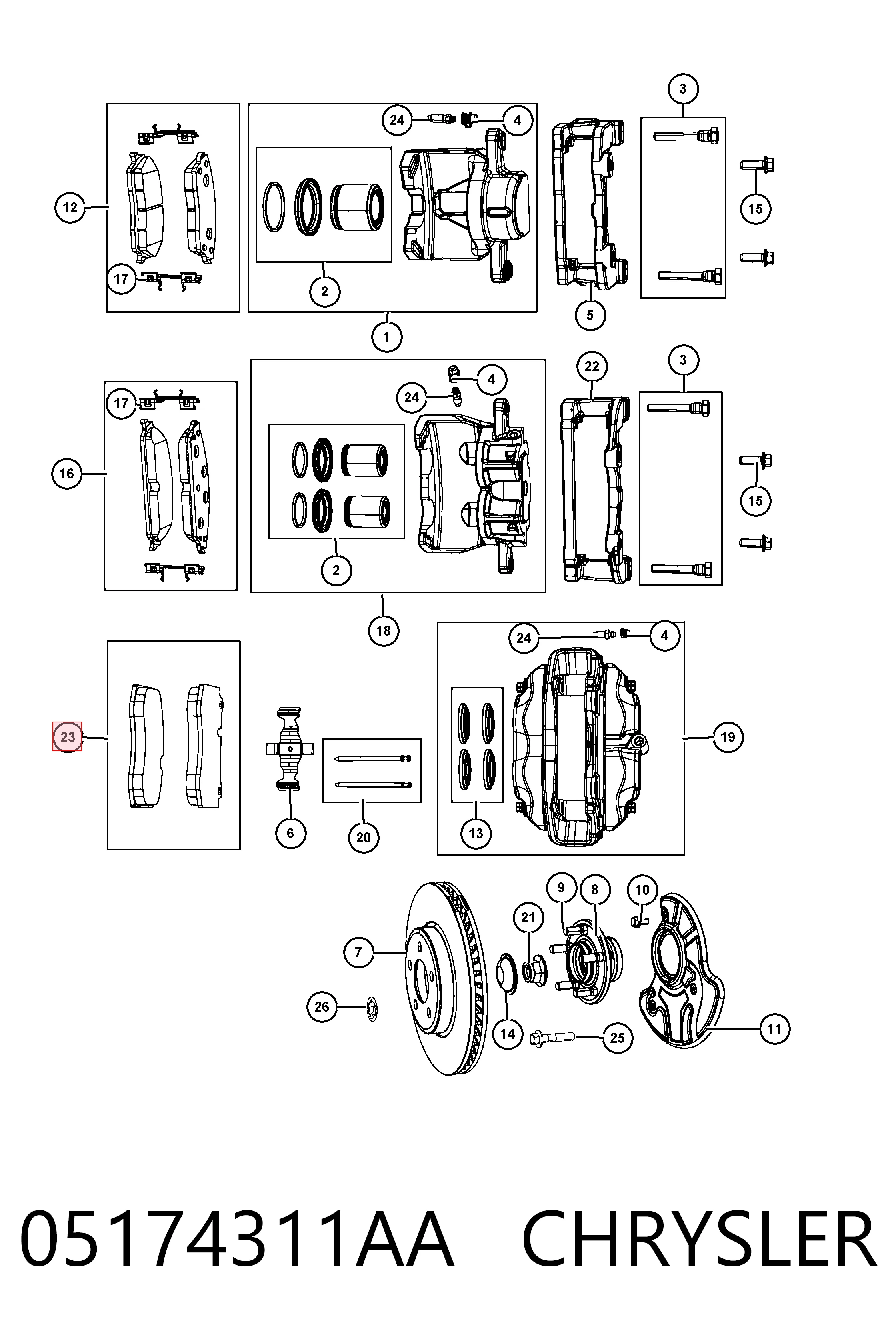 3
24
4
12
15
17
2
5
1
22
3
4
24
17
16
15
2
18
24
4
23
19
6
20
13
9
8
10
21
7
26
14
25
11
05174311AA CHRYSLER