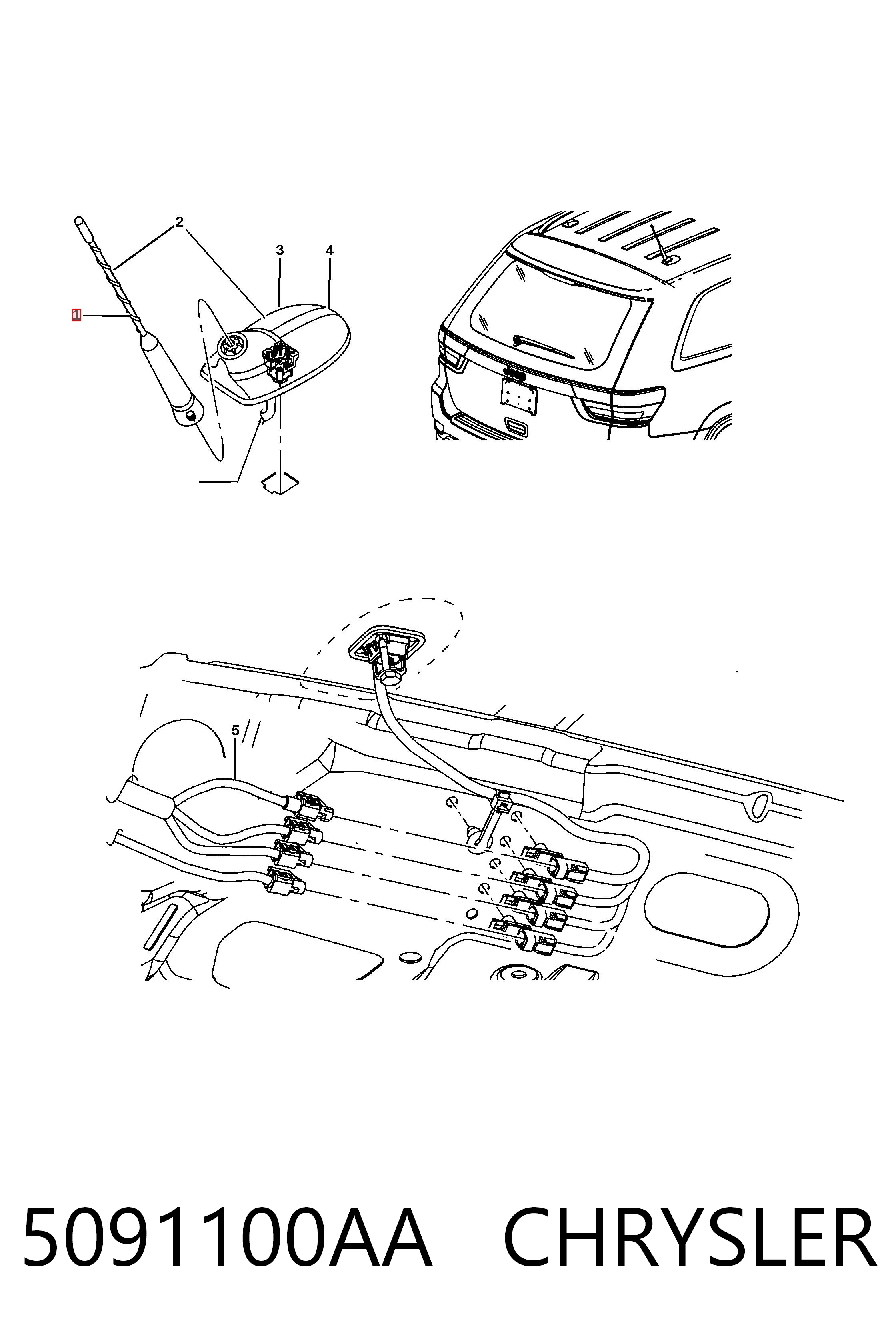 2
3
4
1
Jeep
5
5091100AA CHRYSLER