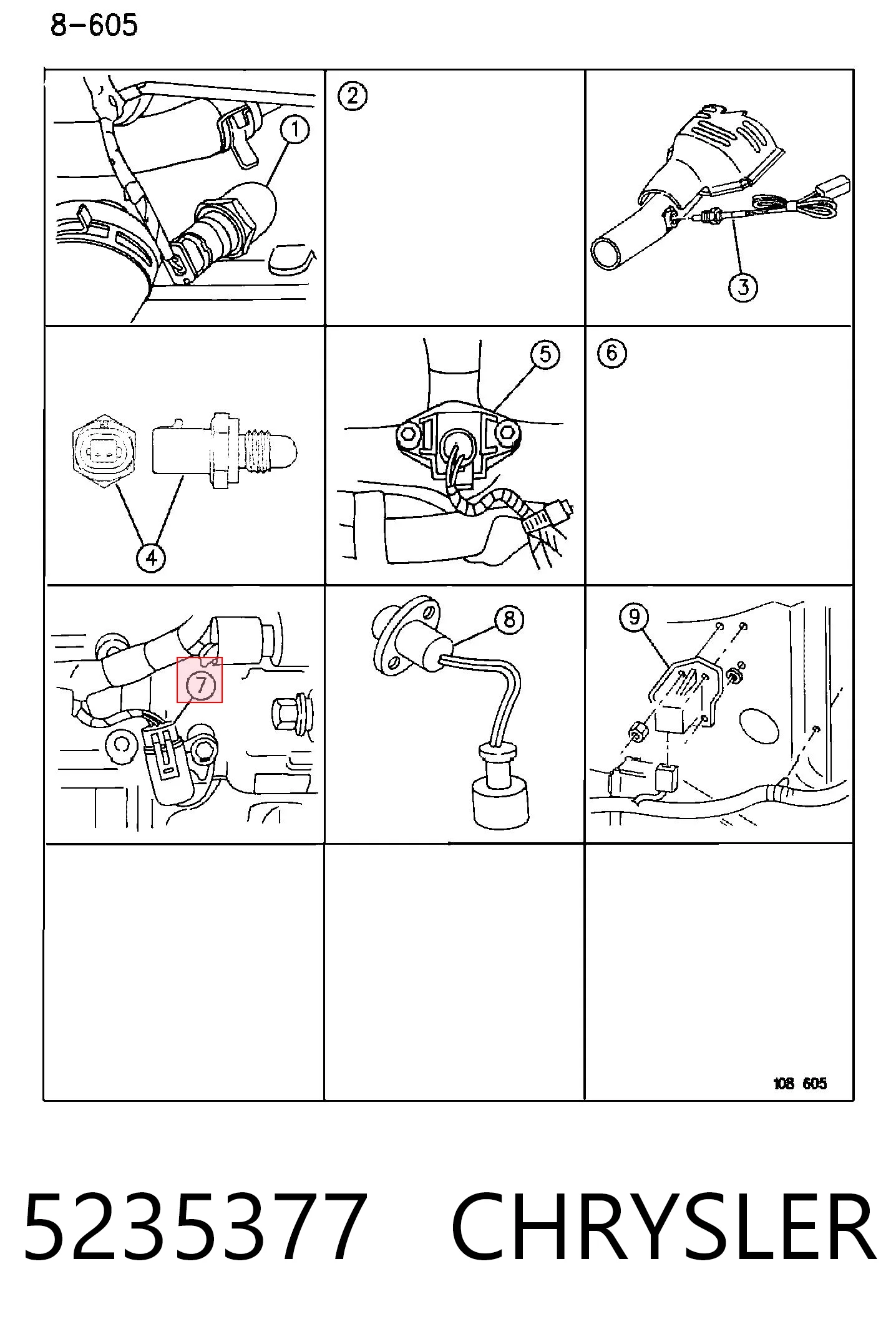 8-605

1

2

3

4

5

6

7

8

9

108 605

5235377 CHRYSLER