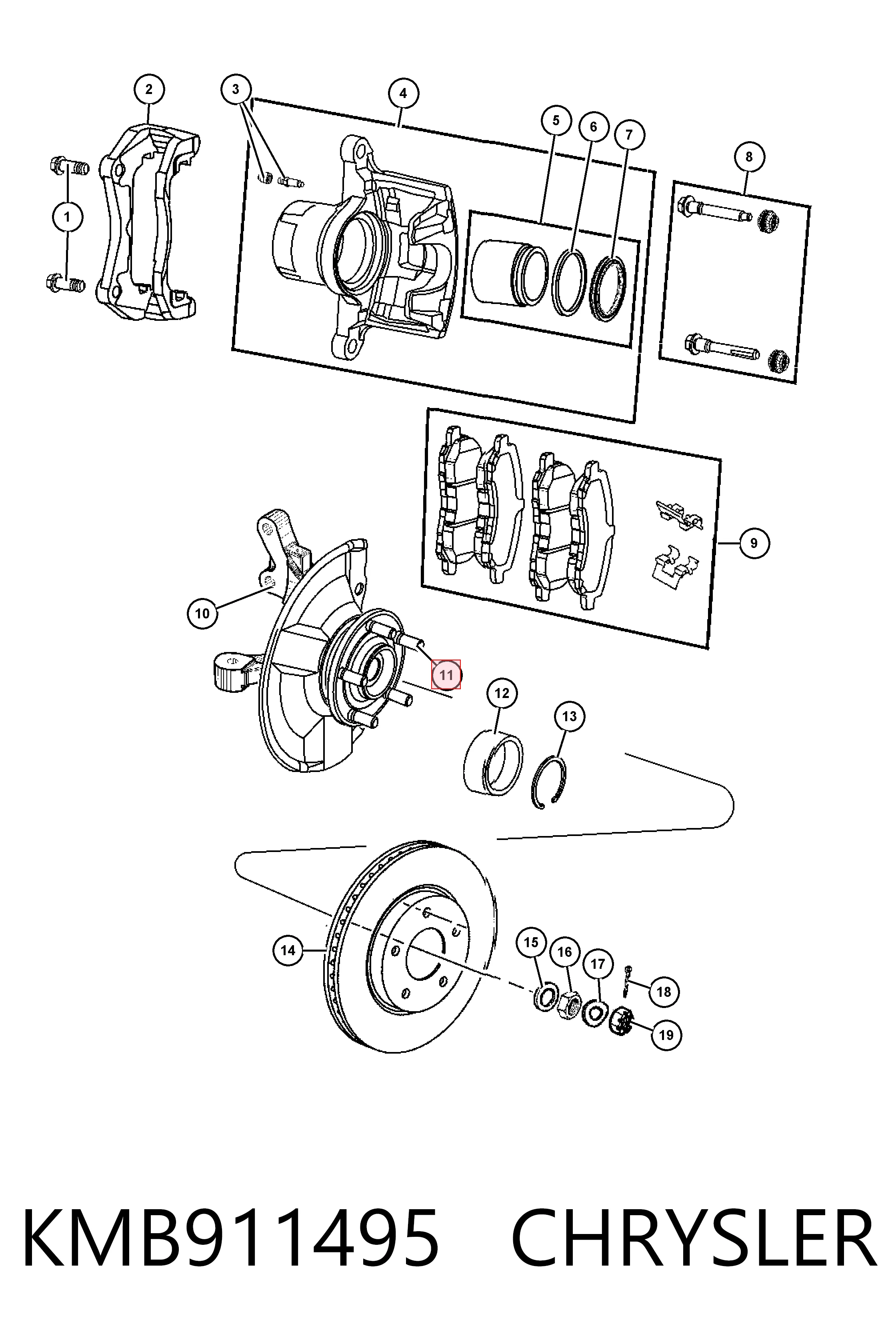 2
3
4
5
6
7
8
1
9
10
11
12
13
14
15
16
17
18
19

KMB911495 CHRYSLER