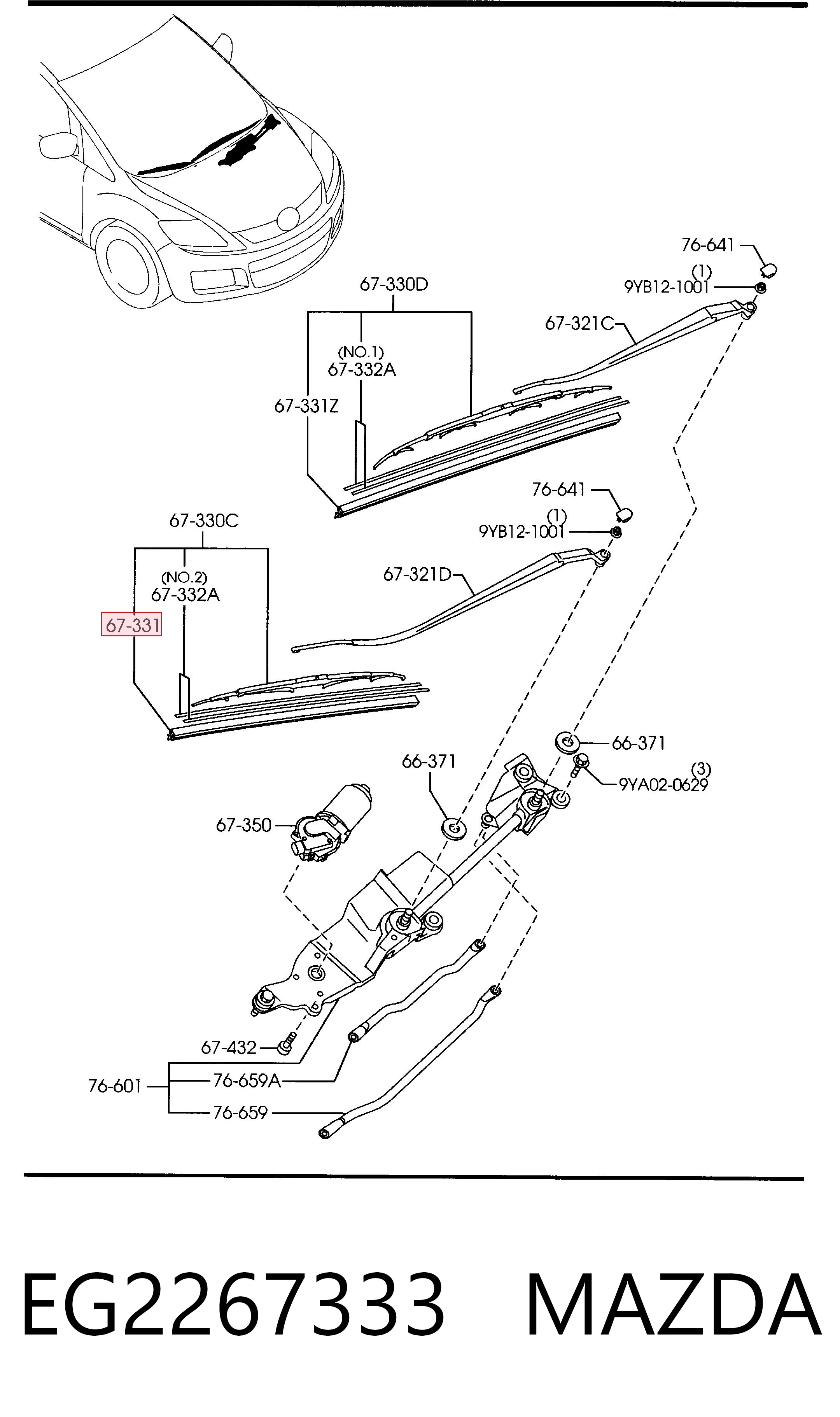 76-641
(1)
9YB12-1001
67-330D
67-321C
(NO.1)
67-332A
67-331Z
76-641
(1)
9YB12-1001
67-330C
67-321D
(NO.2)
67-332A
67-331
66-371
66-371
(3)
9YA02-0629
67-350
67-432
76-601
76-659A
76-659

EG2267333 MAZDA