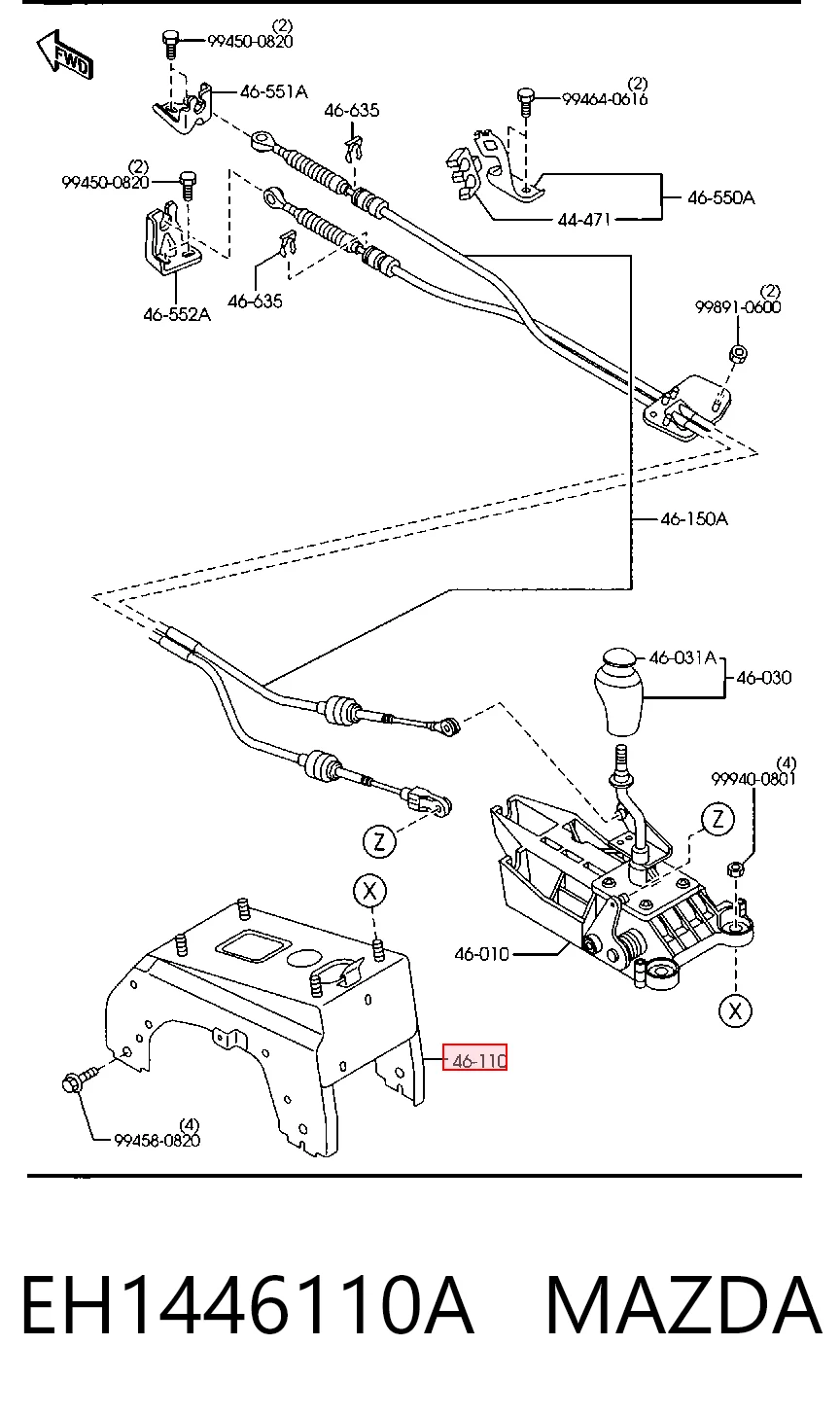 FWD

(2)
99450-0820

46-551A

46-635

(2)
99464-0616

(2)
99450-0820

46-550A

44-471

46-552A

46-635

(2)
99891-0600

46-150A

46-031A

46-030

(4)
99940-0801

Z

Z

X

46-010

X

46-110

(4)
99458-0820

EH1446110A MAZDA