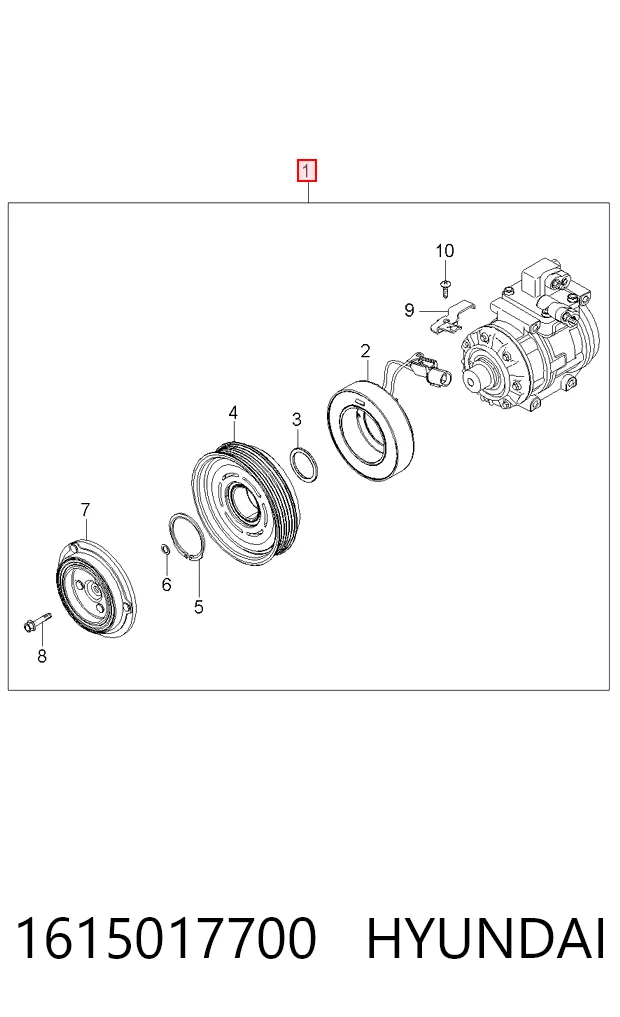 1

10

9

2

4

3

7

6

5

8

1615017700 HYUNDAI