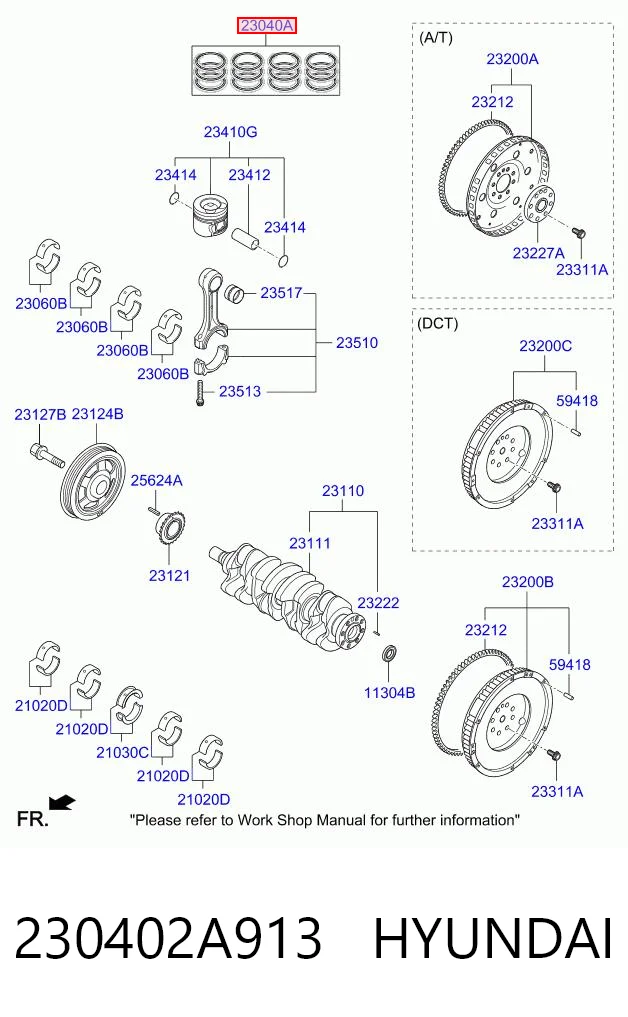 23040A

23410G
23414
23412
23414

23060B
23060B
23060B
23060B

23517
23510
23513

23127B 23124B
25624A
23121

23110
23111
23222
11304B

21020D
21020D
21030C
21020D
21020D

(A/T)
23200A
23212
23227A
23311A

(DCT)
23200C
59418
23311A

23200B
23212
59418
23311A

FR.

"Please refer to Work Shop Manual for further information"

230402A913 HYUNDAI