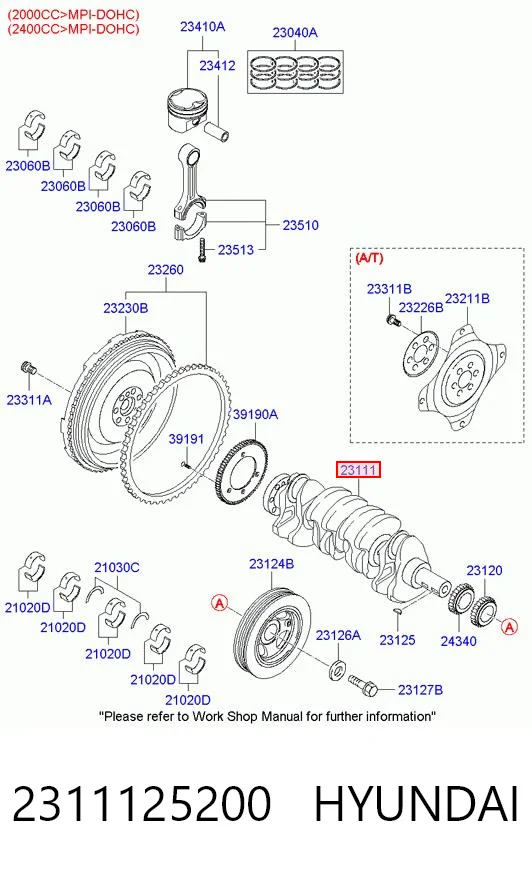 (2000CC>MPI-DOHC)
(2400CC>MPI-DOHC)

23410A
23040A
23412
23060B
23060B
23060B
23060B
23510
23513
23260
23230B
(A/T)
23311B
23226B
23211B
23311A
39190A
39191
23111
21030C
23124B
23120
21020D
21020D
21020D
21020D
21020D
A
23126A
23125
24340
A
23127B
"Please refer to Work Shop Manual for further information"

2311125200 HYUNDAI