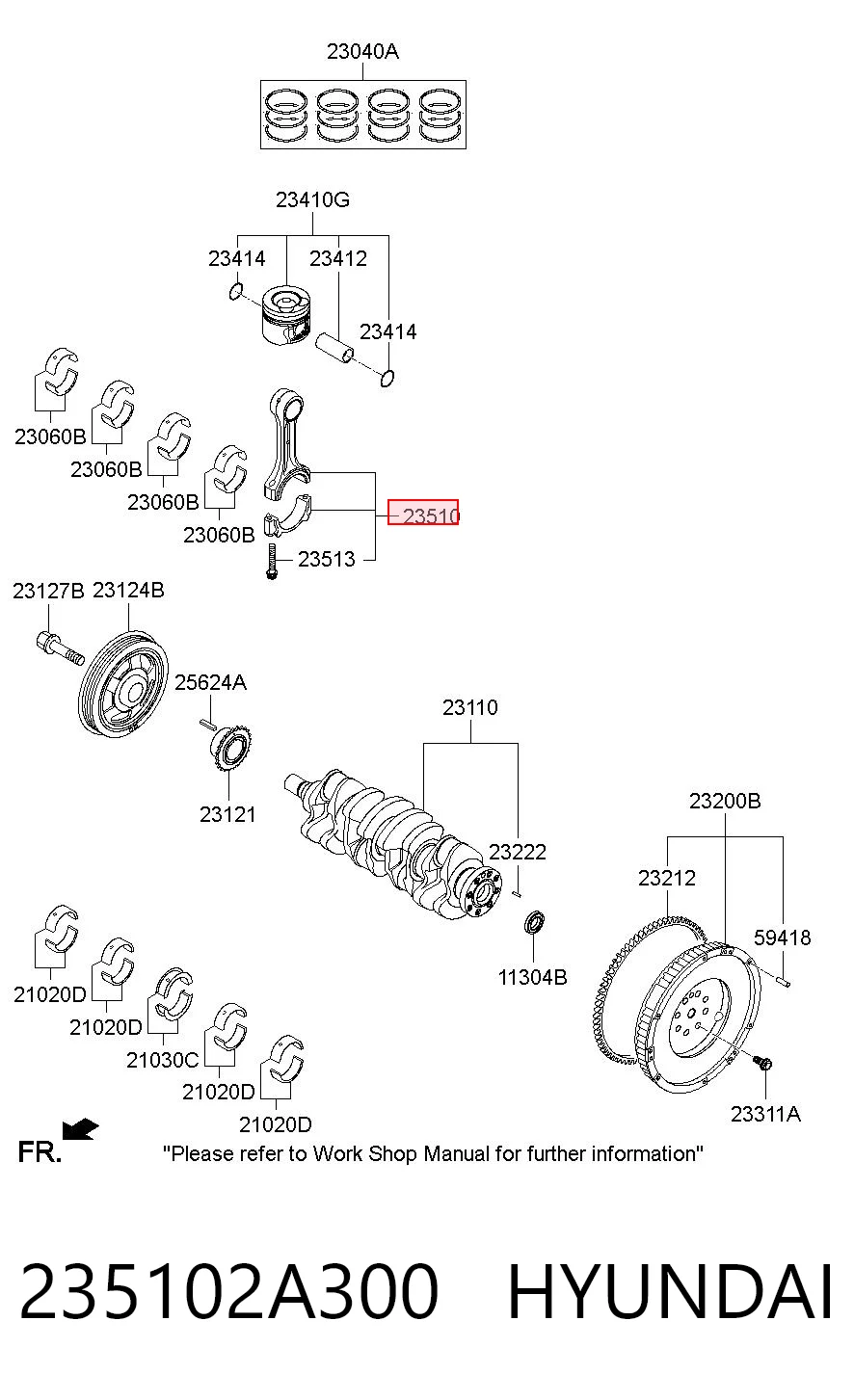 23040A

23410G
23414
23412
23414

23060B
23060B
23060B
23060B
23510
23513

23127B 23124B
25624A
23121
23110
23222
11304B

23200B
23212
59418
23311A

21020D
21020D
21030C
21020D
21020D

FR.
"Please refer to Work Shop Manual for further information"

235102A300 HYUNDAI