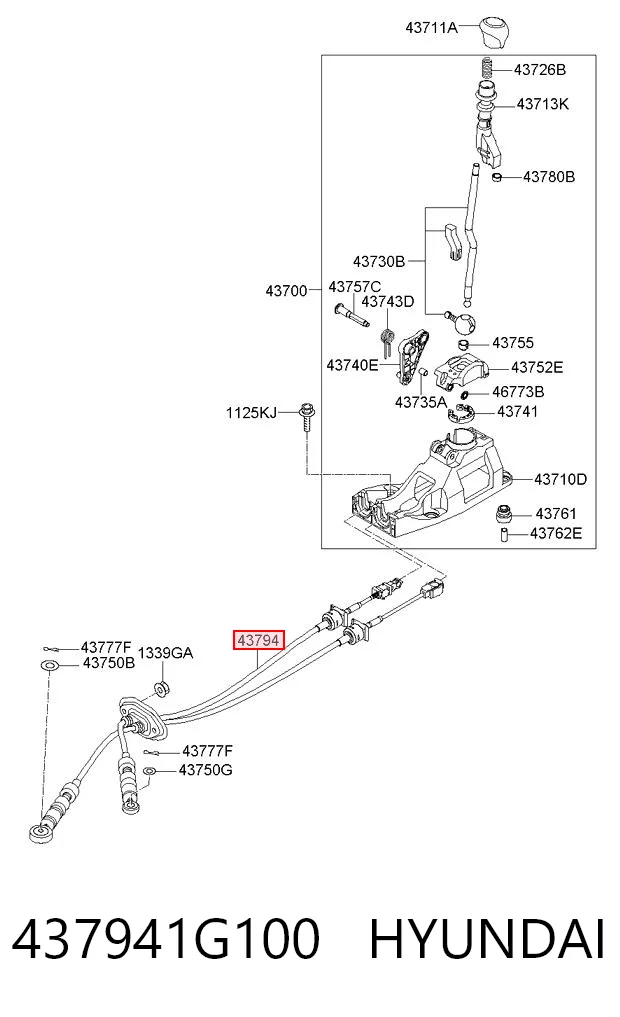 43711A
43726B
43713K
43780B
43730B
43700
43757C
43743D
43755
43740E
43752E
46773B
43735A
43741
1125KJ
43710D
43761
43762E
43794
43777F
43750B
1339GA
43777F
43750G

437941G100 HYUNDAI