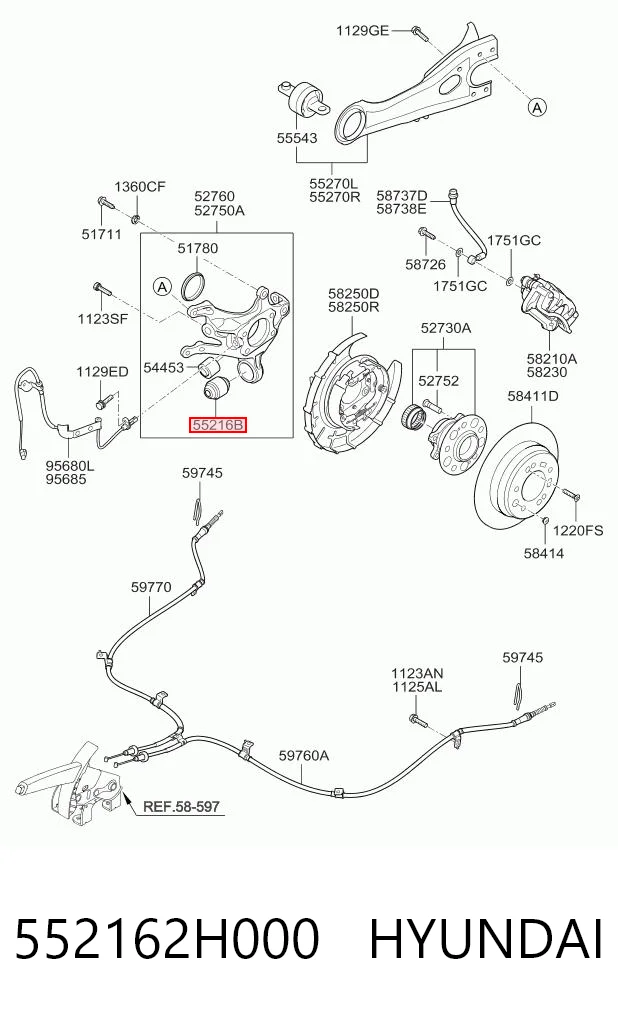 1129GE
A
55543
55270L
55270R
1360CF
51711
52760
52750A
51780
A
1123SF
54453
55216B
1129ED
95680L
95685
58737D
58738E
58726
1751GC
1751GC
58250D
58250R
52730A
52752
58210A
58230
58411D
1220FS
58414
59745
59770
1123AN
1125AL
59745
59760A
REF.58-597

552162H000 HYUNDAI