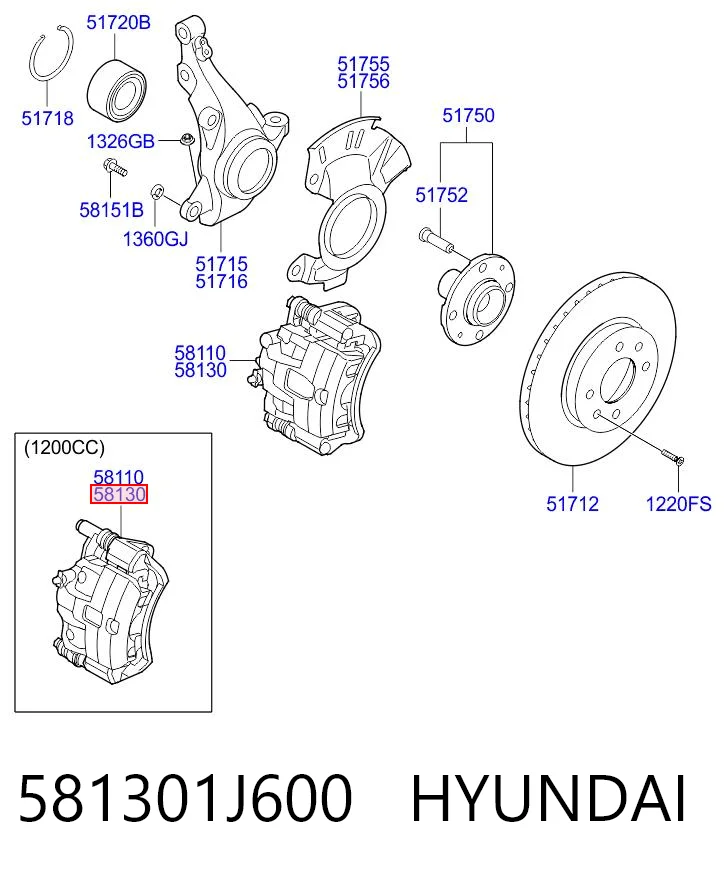 51720B

51718

1326GB

58151B

1360GJ

51715
51716

51755
51756

51750

51752

58110
58130

51712

1220FS

(1200CC)

58110
58130

581301J600 HYUNDAI