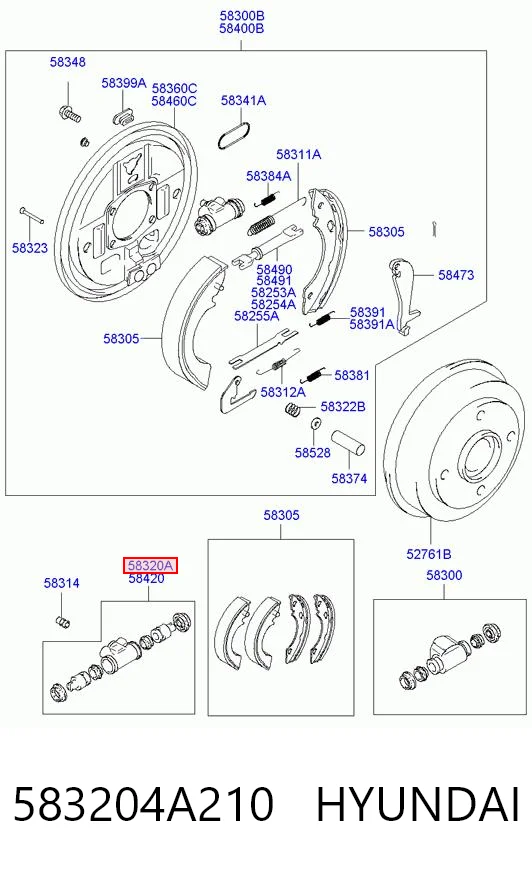 58300B
58400B

58348
58399A
58360C
58460C
58341A
58311A
58384A
58323
58305
58473
58490
58491
58253A
58254A
58255A
58391
58391A
58305
58381
58312A
58322B
58528
58374

58305
52761B
58320A
58420
58314
58300

583204A210 HYUNDAI