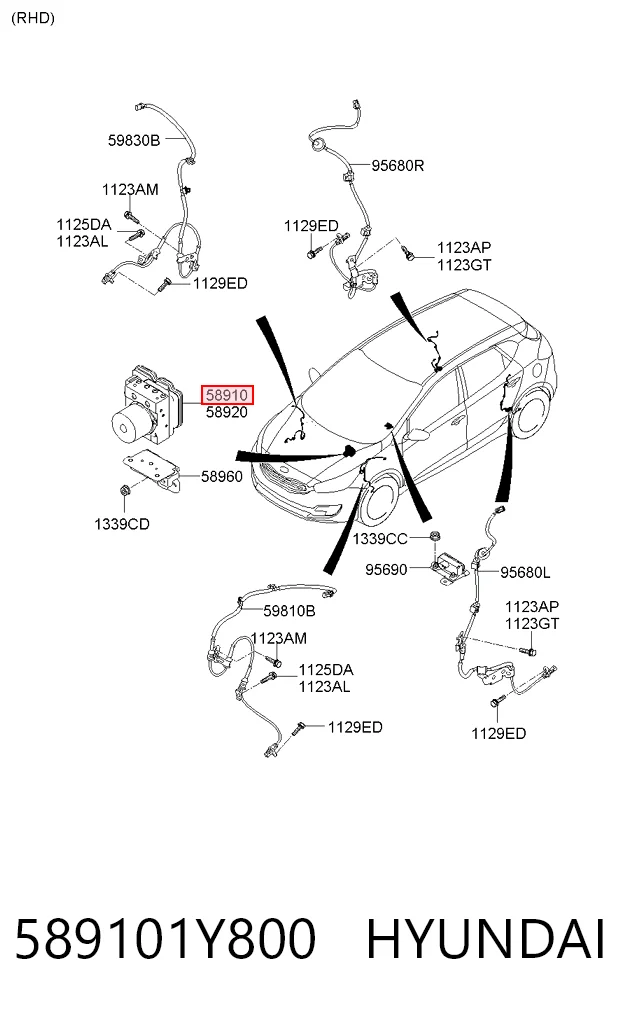 (RHD)

59830B
1123AM
1125DA
1123AL
1129ED

95680R
1129ED
1123AP
1123GT

58910
58920
58960
1339CD

1339CC
95690
95680L

59810B
1123AM
1125DA
1123AL
1129ED

1123AP
1123GT
1129ED

589101Y800 HYUNDAI