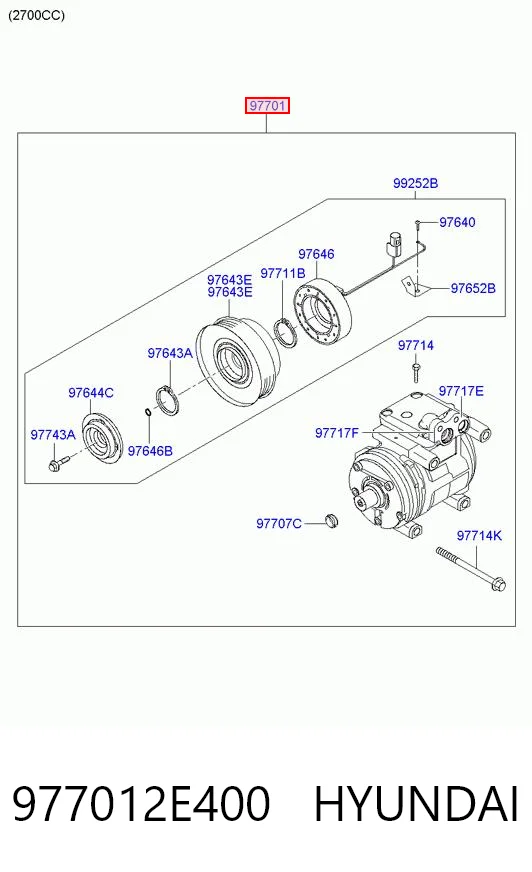 (2700CC)

97701

99252B
97640
97646
97643E
97643E
97711B
97652B
97643A
97714
97644C
97717E
97743A
97646B
97717F
97707C
97714K

977012E400 HYUNDAI