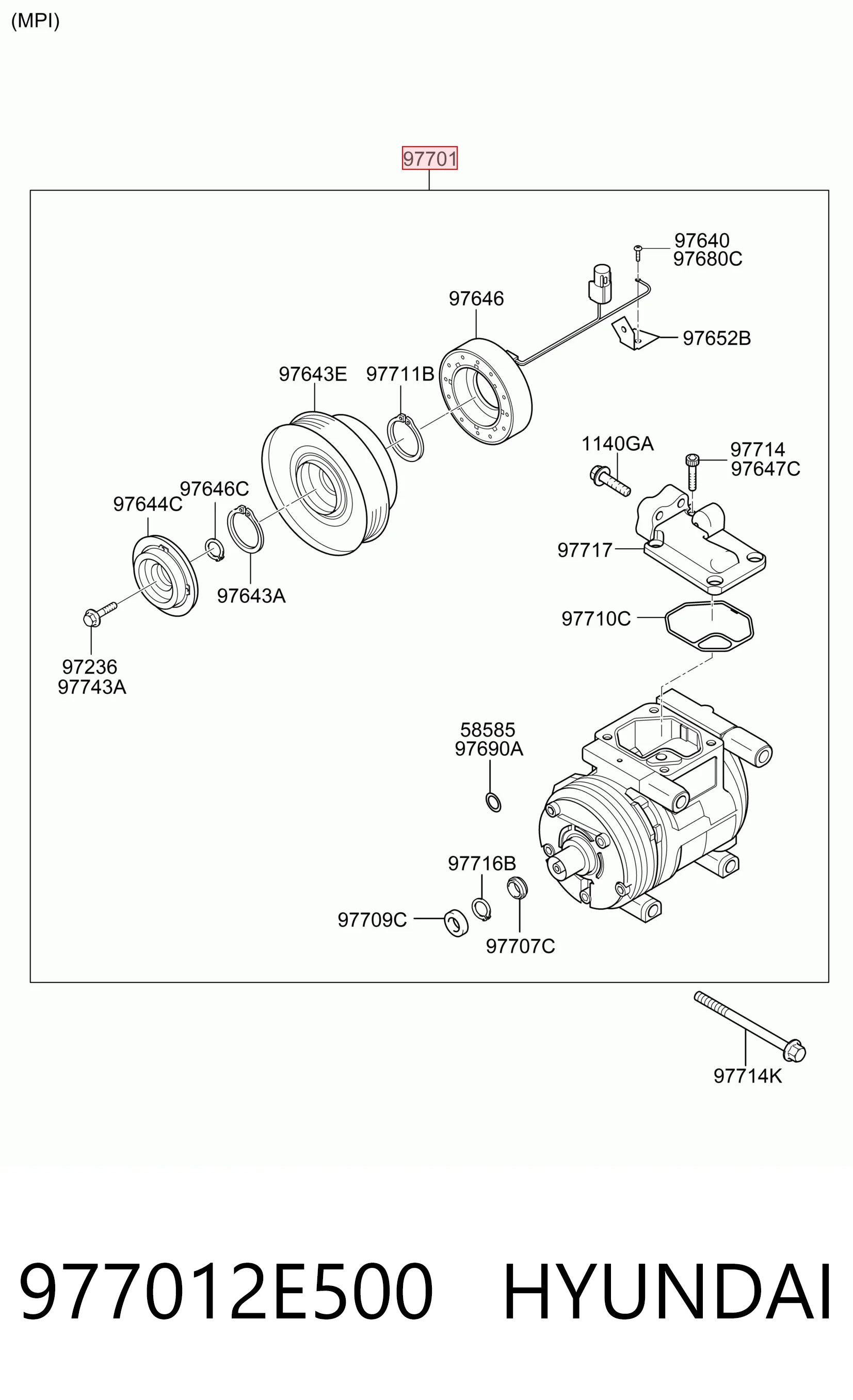 (MPI)

97701

97640
97680C

97646

97652B

97643E

97711B

1140GA

97714
97647C

97646C

97644C

97717

97643A

97710C

97236
97743A

58585
97690A

97716B

97709C

97707C

97714K

977012E500 HYUNDAI