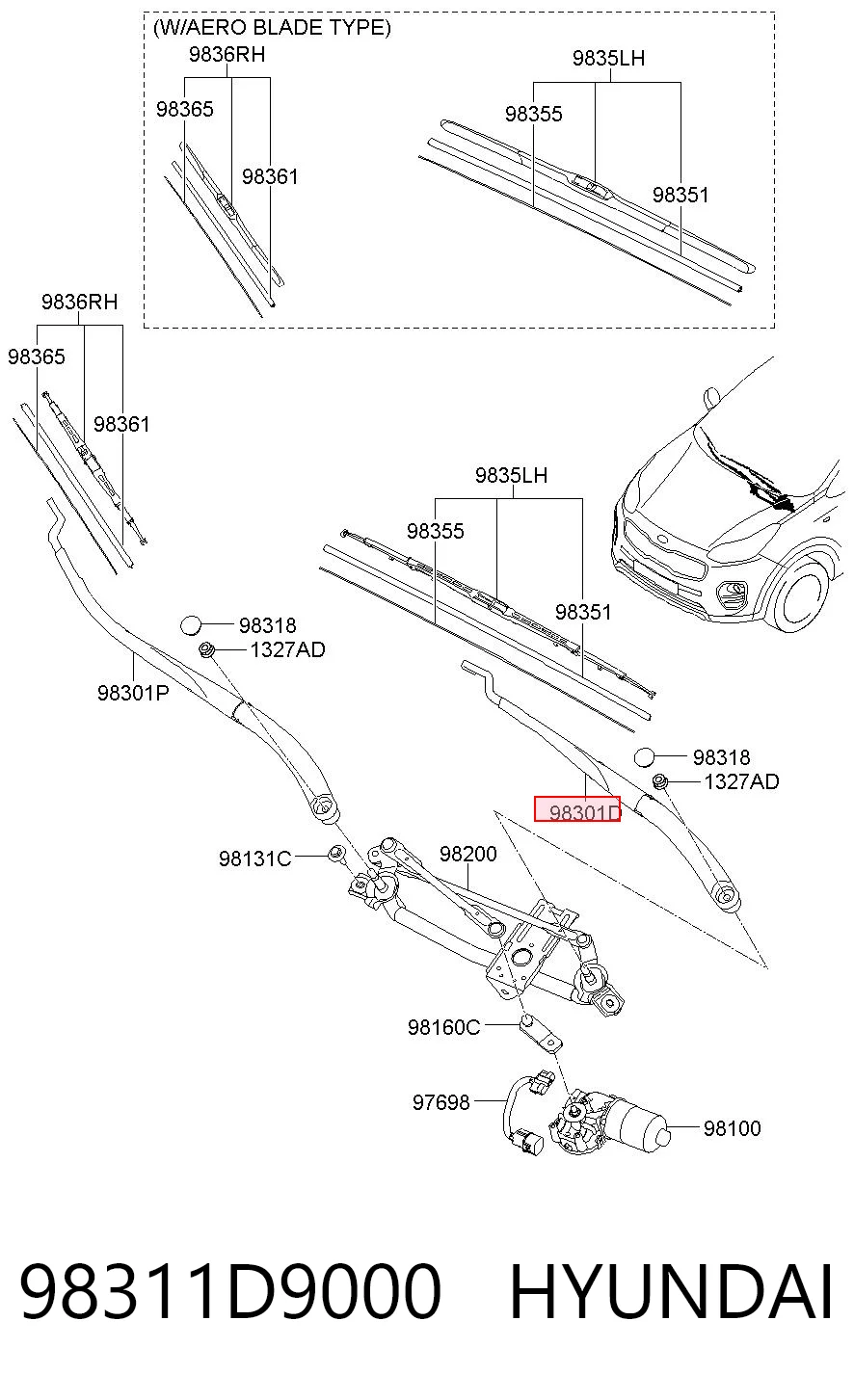 (W/AERO BLADE TYPE)
9836RH
98365
98361
9835LH
98355
98351

9836RH
98365
98361
9835LH
98355
98351
98318
1327AD
98301P
98318
1327AD
98301D
98131C
98200
98160C
97698
98100

98311D9000 HYUNDAI