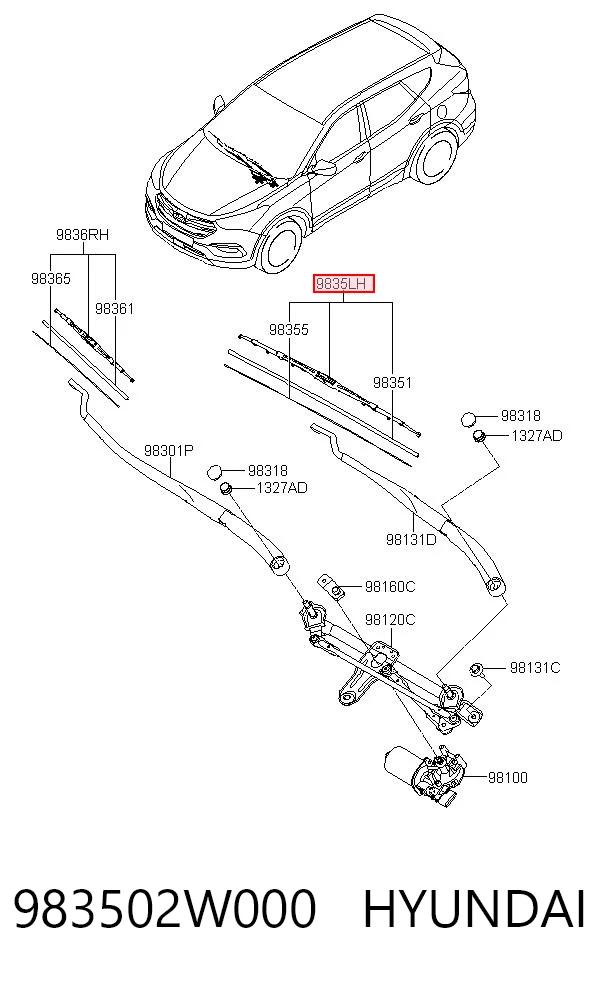 9836RH
98365
98361
9835LH
98355
98351
98318
1327AD
98301P
98318
1327AD
98131D
98160C
98120C
98131C
98100

983502W000 HYUNDAI