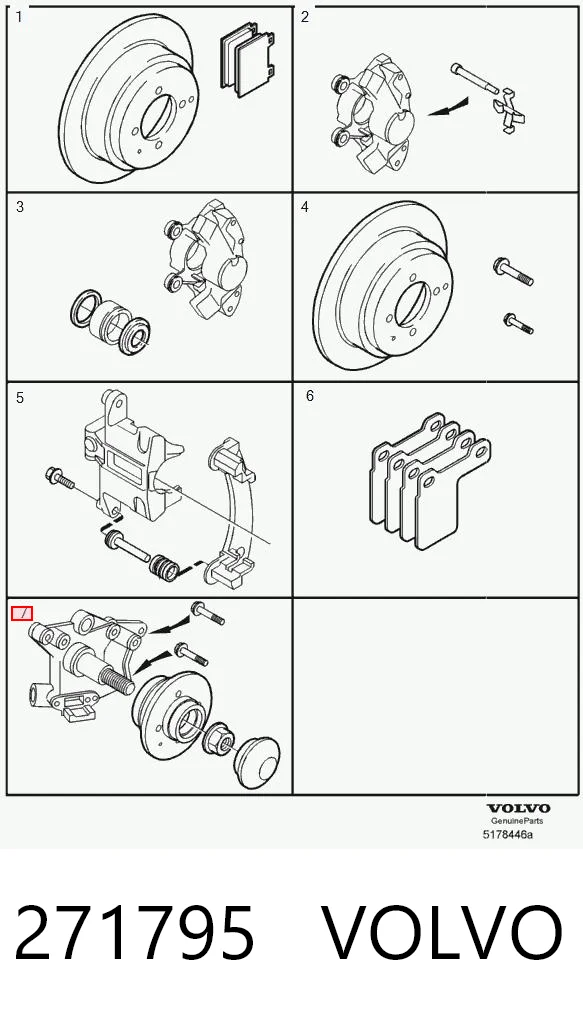 1

2

3

4

5

6

7

VOLVO
GenuineParts
5178446a

271795 VOLVO