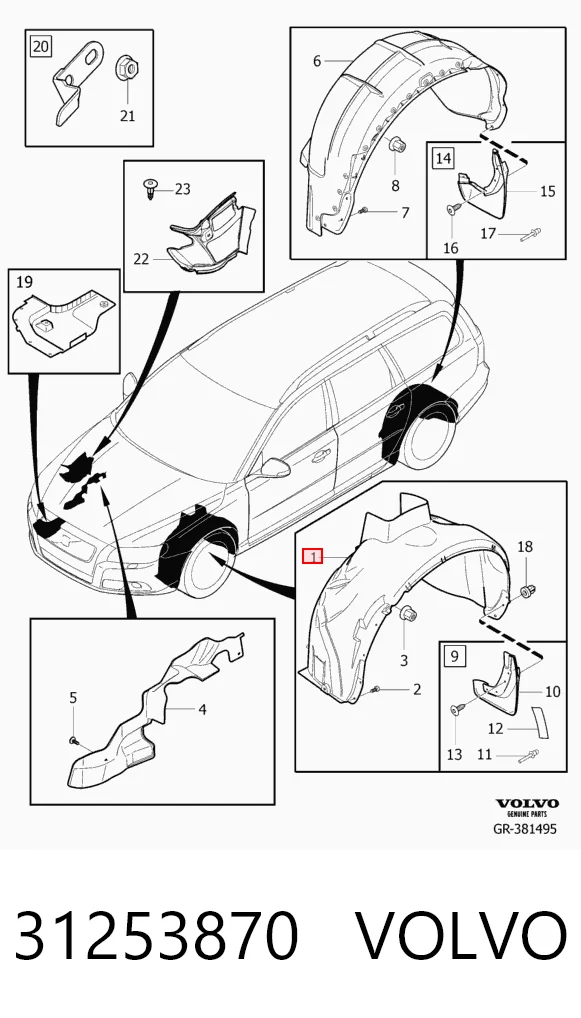 20
21
6
8
7
14
15
16
17
23
22
19
1
18
3
2
9
10
12
13
11
5
4

VOLVO
GENUINE PARTS
GR-381495

31253870 VOLVO