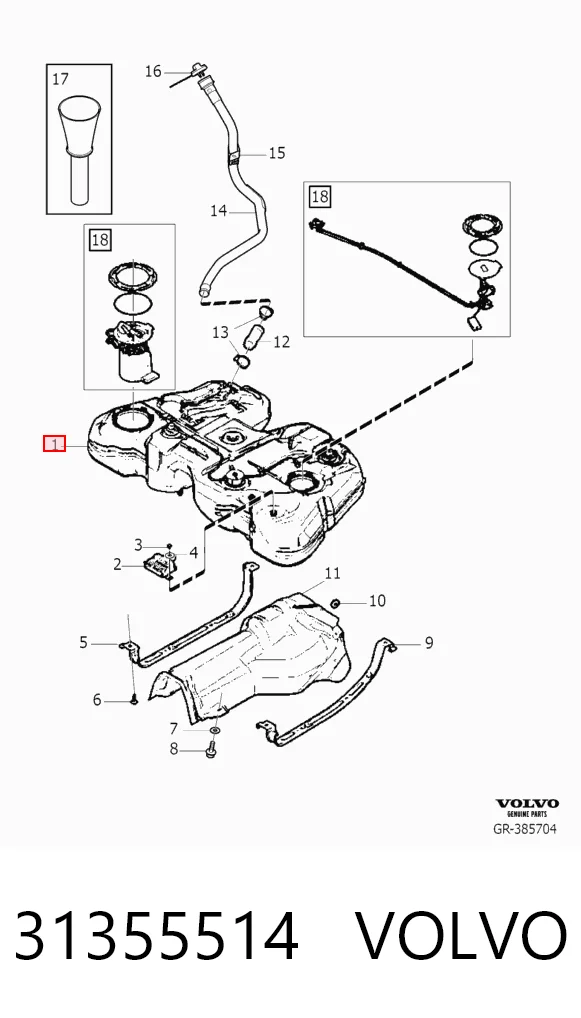 17
16
15
14
18
18
13
12
1
3
4
2
11
10
5
9
6
7
8
VOLVO
GENUINE PARTS
GR-385704

31355514 VOLVO