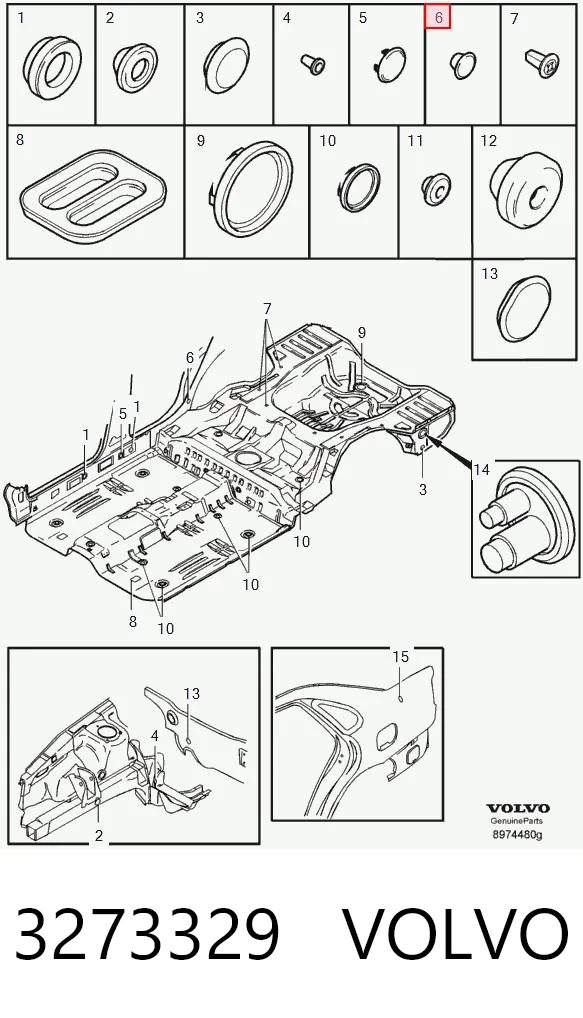 1 2 3 4 5 6 7

8 9 10 11 12

13

7
9
6
5 1
1
3
14
10
10
8
10

13
4
2

15

VOLVO
GenuineParts
8974480g

3273329 VOLVO