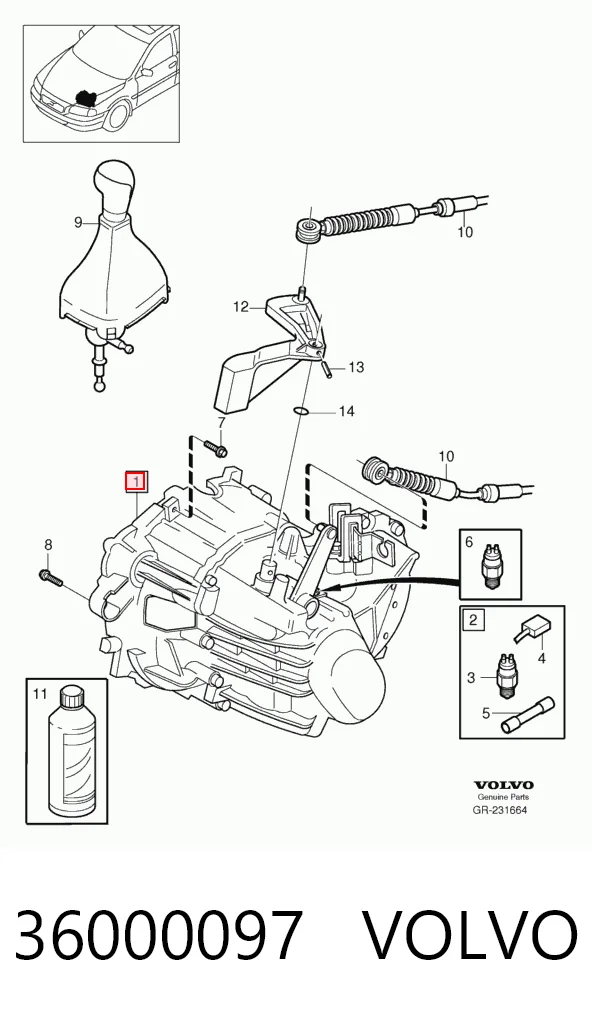 9
10
12
13
14
7
1
10
8
6
2
4
3
5
11
VOLVO
Genuine Parts
GR-231664

36000097 VOLVO