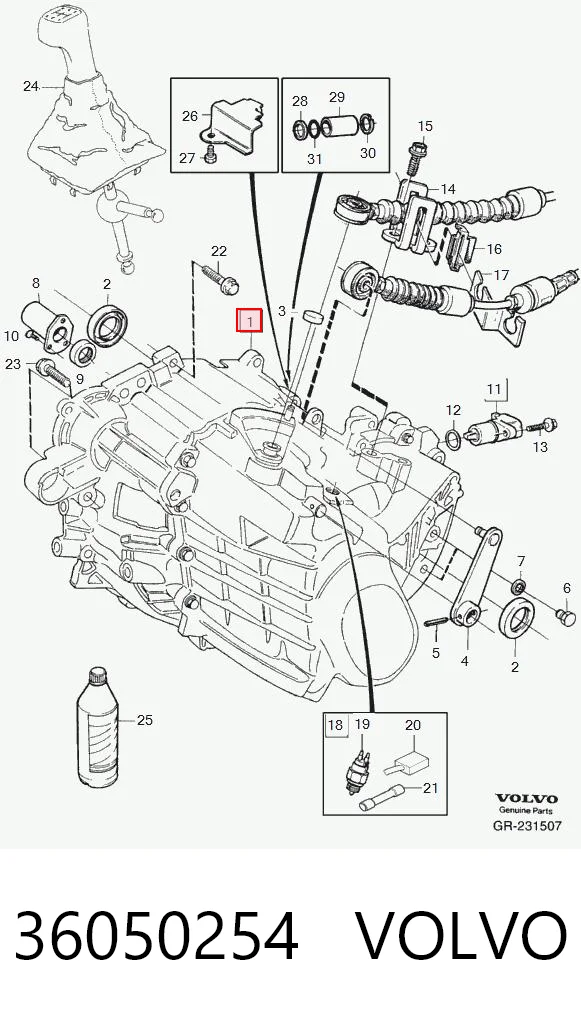 24

26
27

28 29
31 30

15
14
16
17

22
8
2
10
23
9

1
3

11
12
13

7
6
5
4
2

25

18 19 20
21

VOLVO
Genuine Parts
GR-231507

36050254 VOLVO