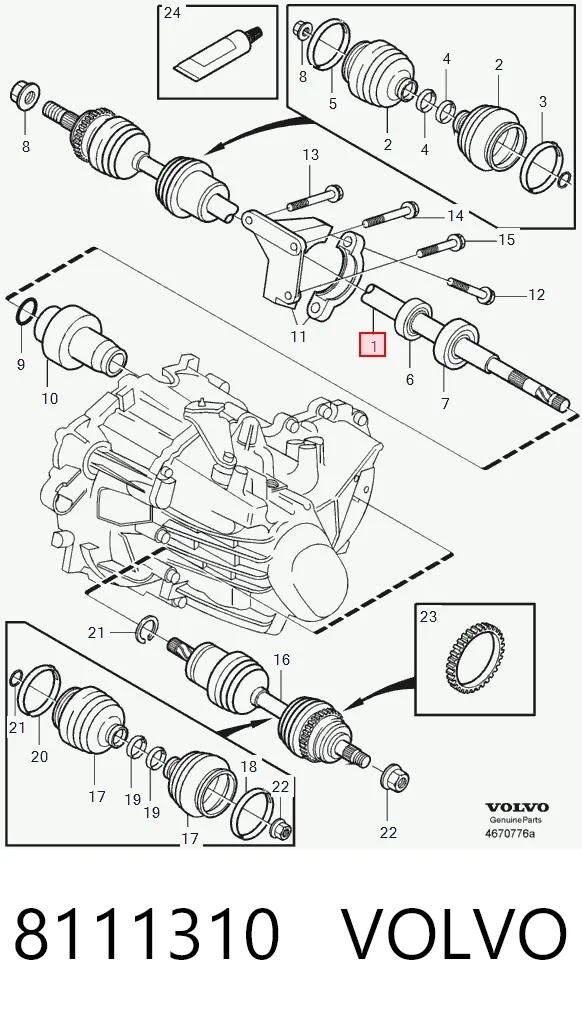 24

8
5
2
4
4
2
3

8

13

14

15

12

11

1

6

7

9

10

21

16

23

21

20

17

19

19

18

22

17

22

VOLVO
GenuineParts
4670776a

8111310 VOLVO