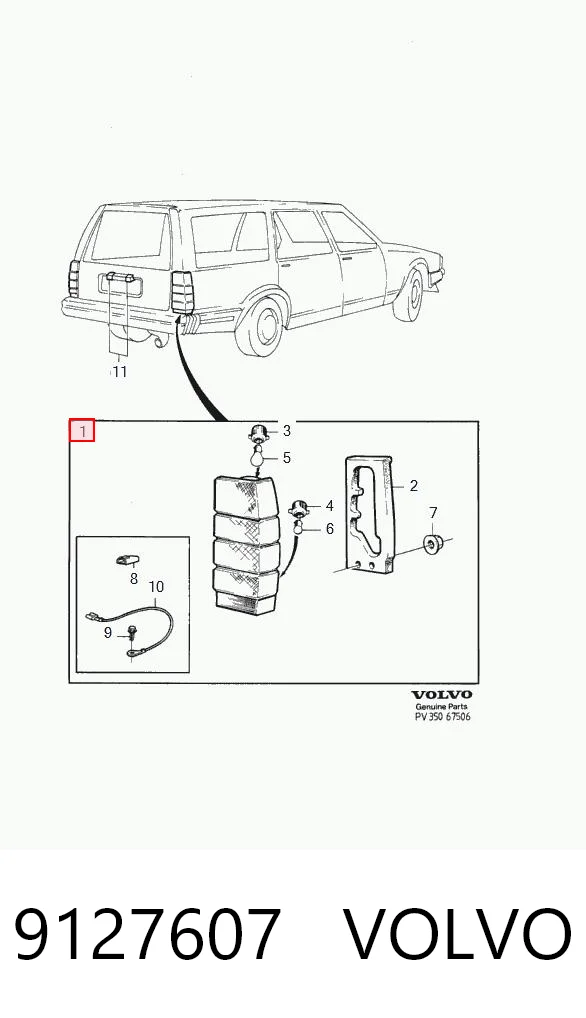 11

1

3

5

2

4

6

7

8

10

9

VOLVO
Genuine Parts
PV 350 67506

9127607 VOLVO