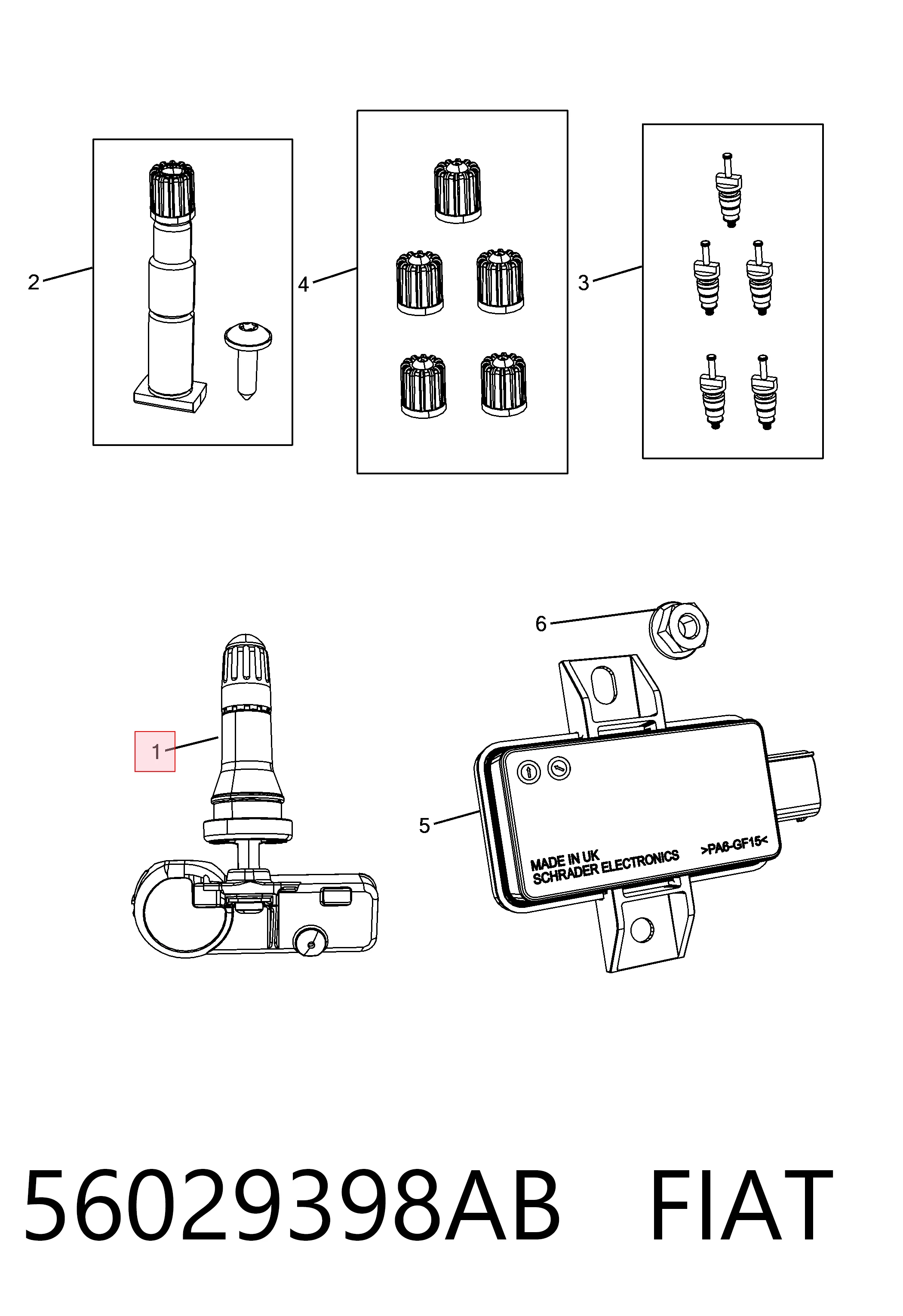 2

4

3

6

1

5

MADE IN UK
SCHRADER ELECTRONICS

>PA6-GF15<

56029398AB FIAT