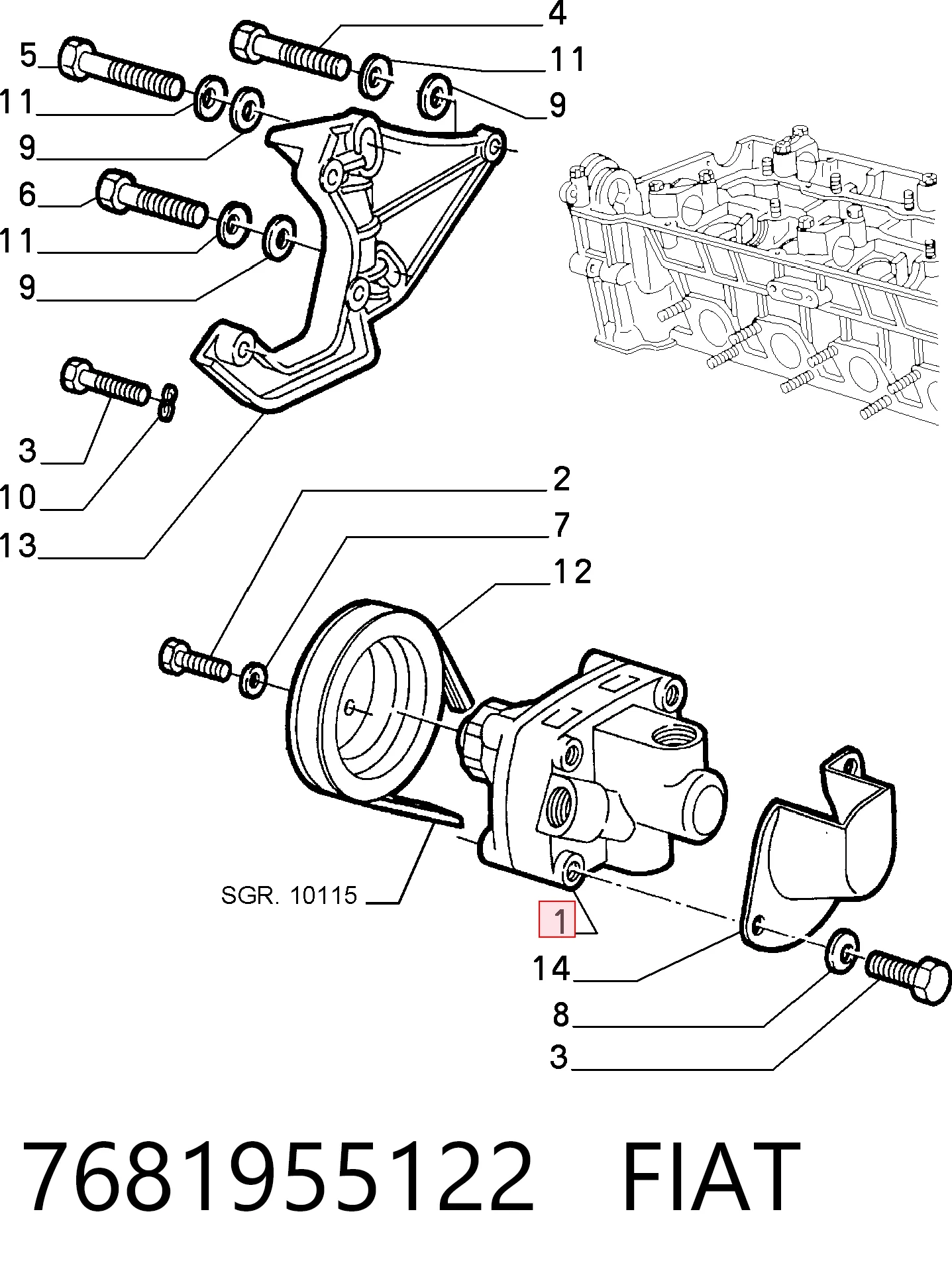 4
5
11
11
9
9
6
11
9
3
10
13
2
7
12
SGR. 10115
1
14
8
3

7681955122 FIAT