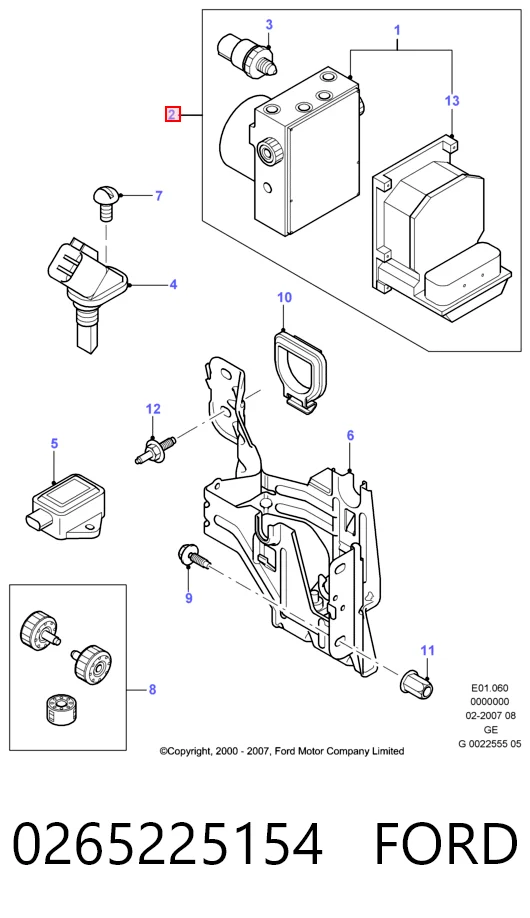 3
1
2
13
7
4
10
12
6
5
9
8
11
E01.060
0000000
02-2007 08
GE
G 0022555 05
©Copyright, 2000 - 2007, Ford Motor Company Limited

0265225154 FORD