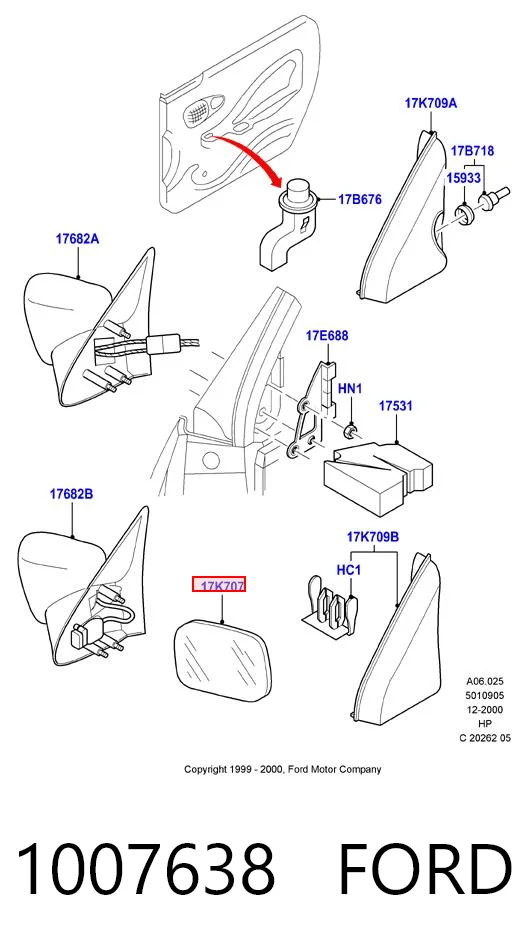 17K709A

17B718

15933

17B676

17682A

17E688

HN1

17531

17682B

17K709B

HC1

17K707

A06.025
5010905
12-2000
HP
C 20262 05

Copyright 1999 - 2000, Ford Motor Company

1007638 FORD