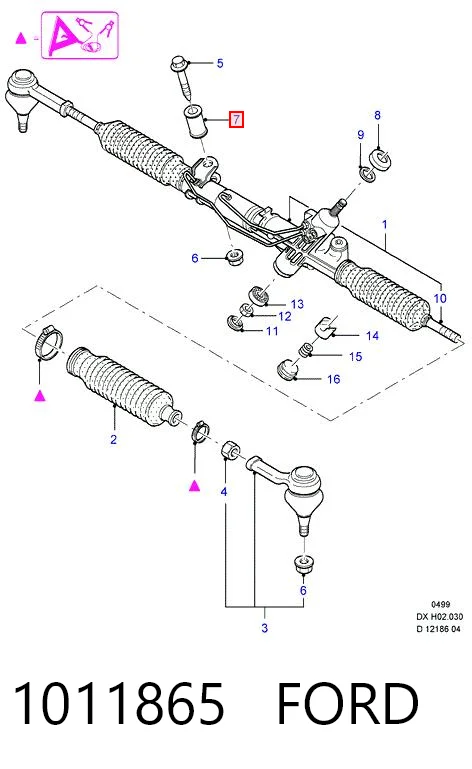 5

7

8

9

1

6

10

13

12

11

14

15

16

2

4

6

3

0499
DX H02.030
D 12186 04

1011865 FORD