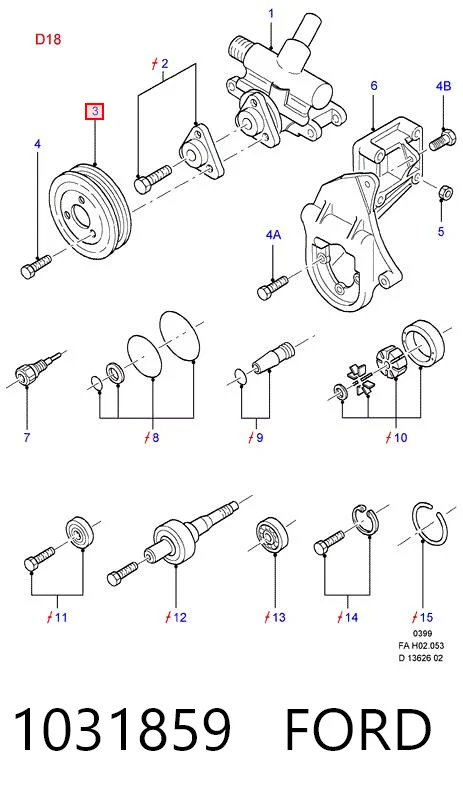 D18

1

2

3

4

6

4B

5

4A

7

8

9

10

11

12

13

14

15

0399
FA H02.053
D 13626 02

1031859 FORD