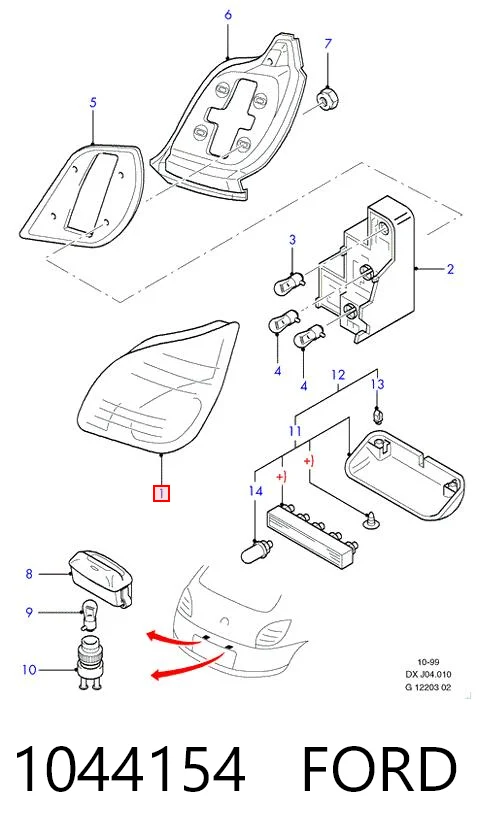 6
7
5
3
2
4
4
12
13
11
+)
+)
1
14
8
9
10
10-99
DX J04.010
G 12203 02

1044154 FORD