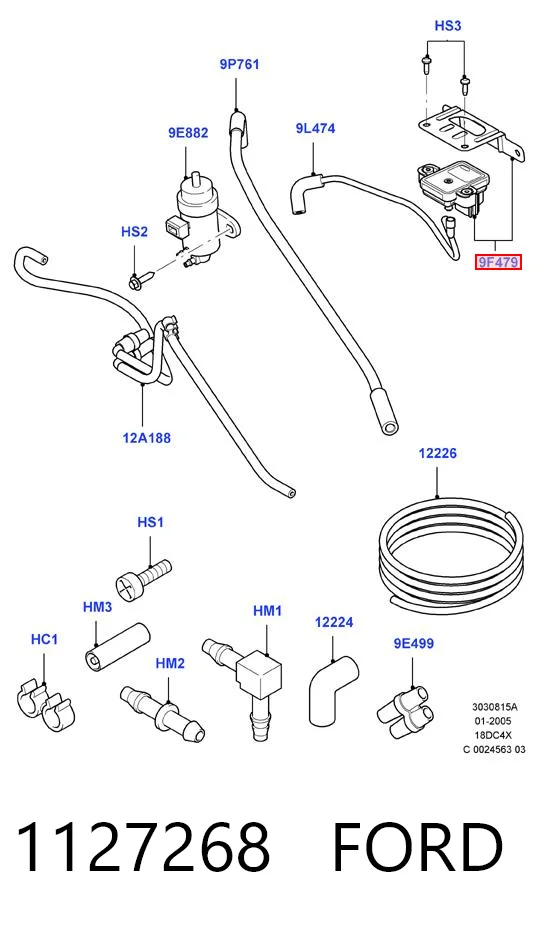 HS3

9P761

9E882

9L474

HS2

9F479

12A188

12226

HS1

HM3

HM1

12224

HC1

HM2

9E499

3030815A
01-2005
18DC4X
C 0024563 03

1127268 FORD