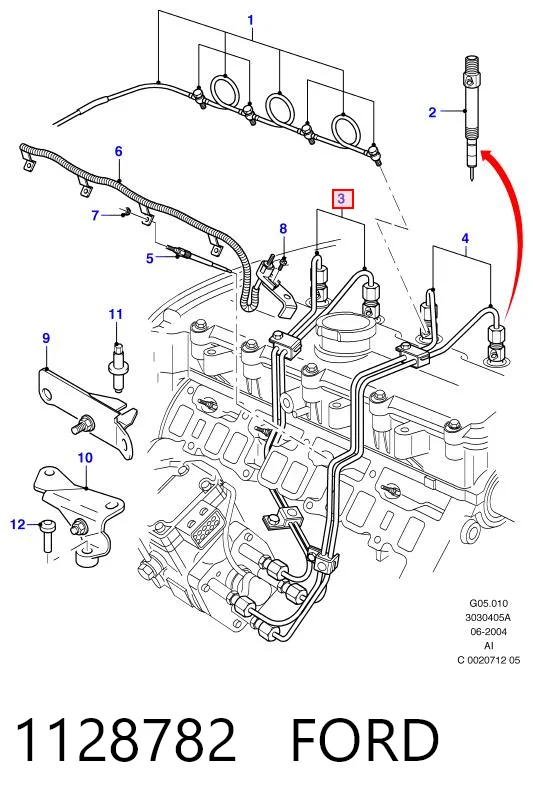 1
2
6
3
7
8
4
5
11
9
10
12

G05.010
3030405A
06-2004
AI
C 0020712 05

1128782 FORD