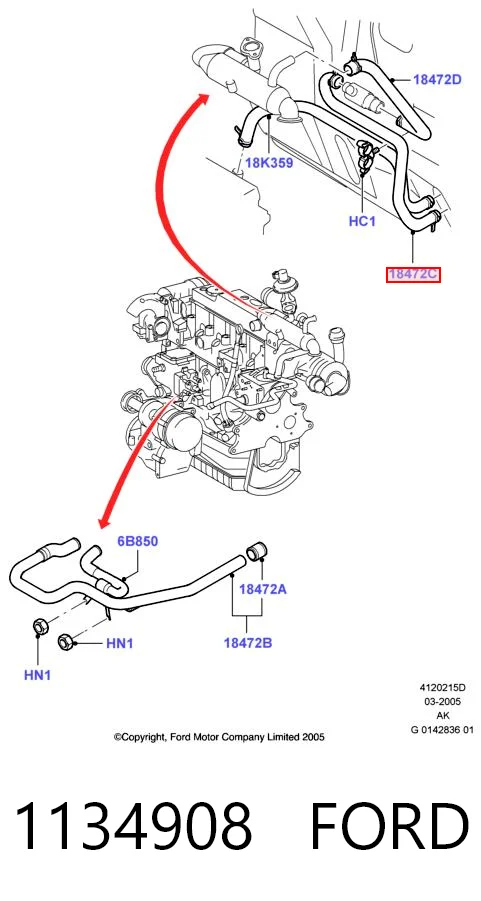 18472D

18K359

HC1

18472C

6B850

18472A

18472B

HN1

HN1

4120215D
03-2005
AK
G 0142836 01

©Copyright, Ford Motor Company Limited 2005

1134908 FORD