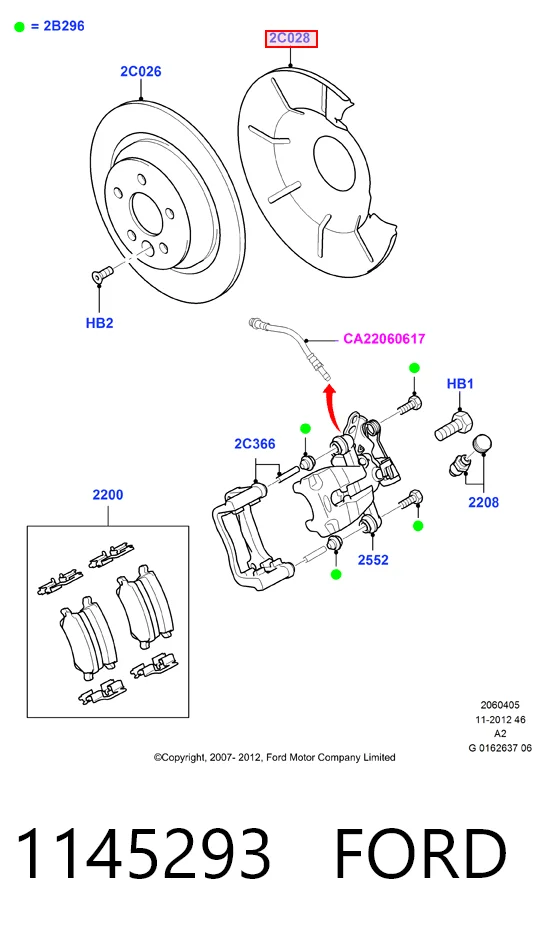 = 2B296

2C028

2C026

HB2

CA22060617

HB1

2C366

2208

2200

2552

2060405
11-2012 46
A2
G 0162637 06

©Copyright, 2007- 2012, Ford Motor Company Limited

1145293 FORD