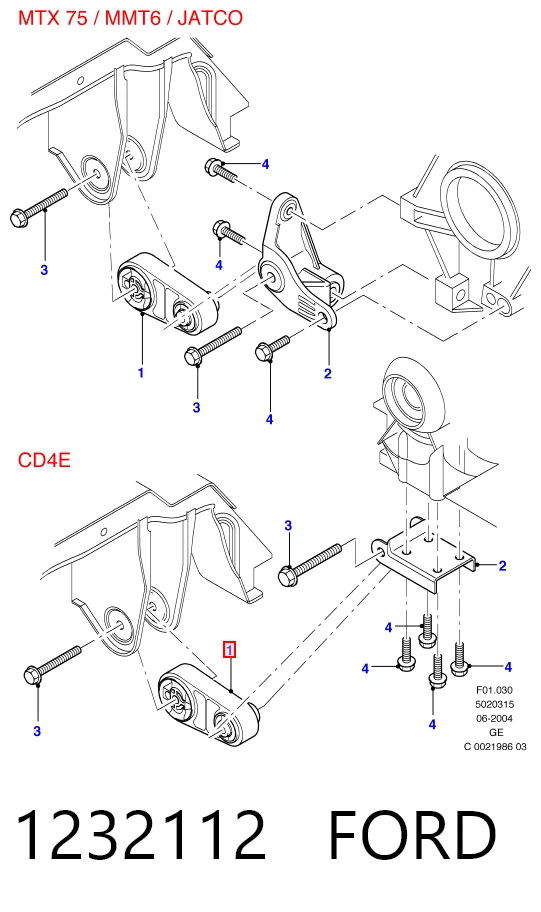 MTX 75 / MMT6 / JATCO

4
3
4
1
3
4
2

CD4E

3
2
1
4
4
4
3
4

F01.030
5020315
06-2004
GE
C 0021986 03

1232112 FORD