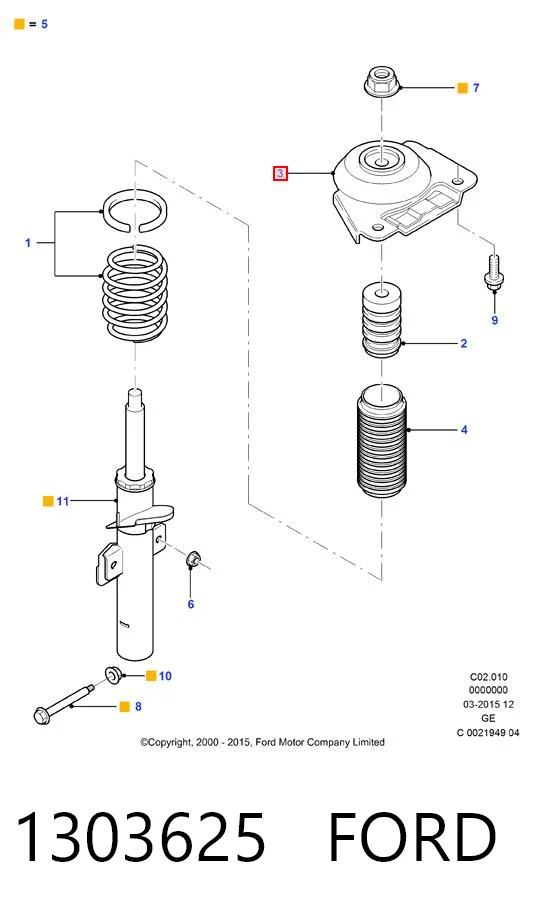 = 5

7

3

1

9

2

4

11

6

10

8

C02.010
0000000
03-2015 12
GE
C 0021949 04

©Copyright, 2000 - 2015, Ford Motor Company Limited

1303625 FORD