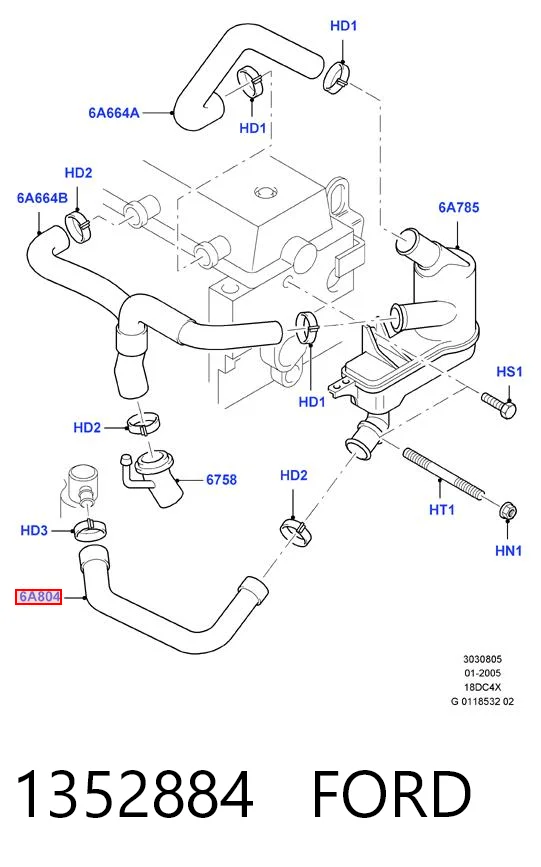 HD1
6A664A
HD1
HD2
6A664B
6A785
HD1
HS1
HD2
6758
HD2
HT1
HD3
HN1
6A804
3030805
01-2005
18DC4X
G 0118532 02

1352884 FORD